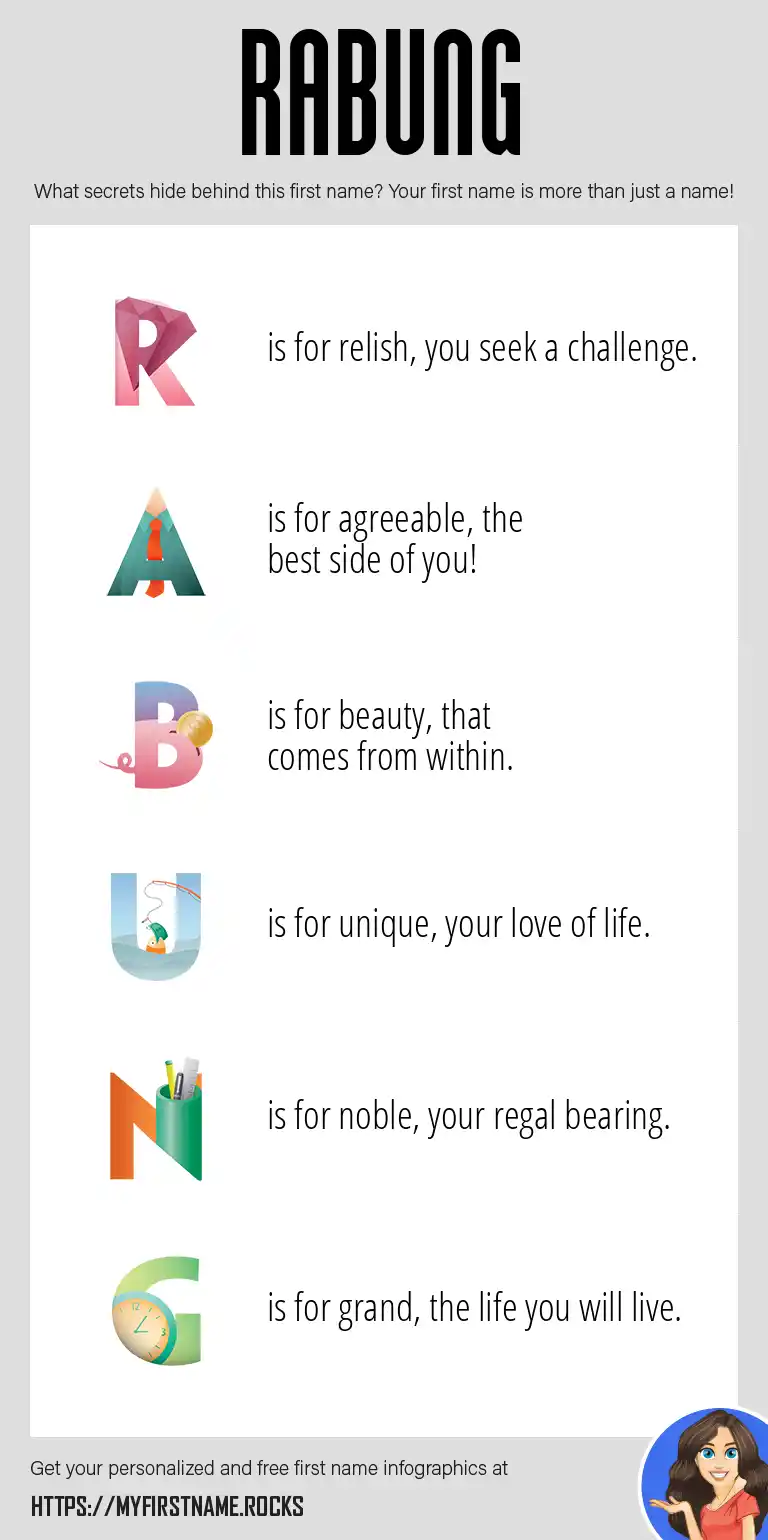 RABUNG

What secrets hide behind this first name? Your first name is more than just a name!

R is for relish, you seek a challenge.

A is for agreeable, the best side of you!

B is for beauty, that comes from within.

U is for unique, your love of life.

N is for noble, your regal bearing.

G is for grand, the life you will live.

Get your personalized and free first name infographics at

HTTPS://MYFIRSTNAME.ROCKS