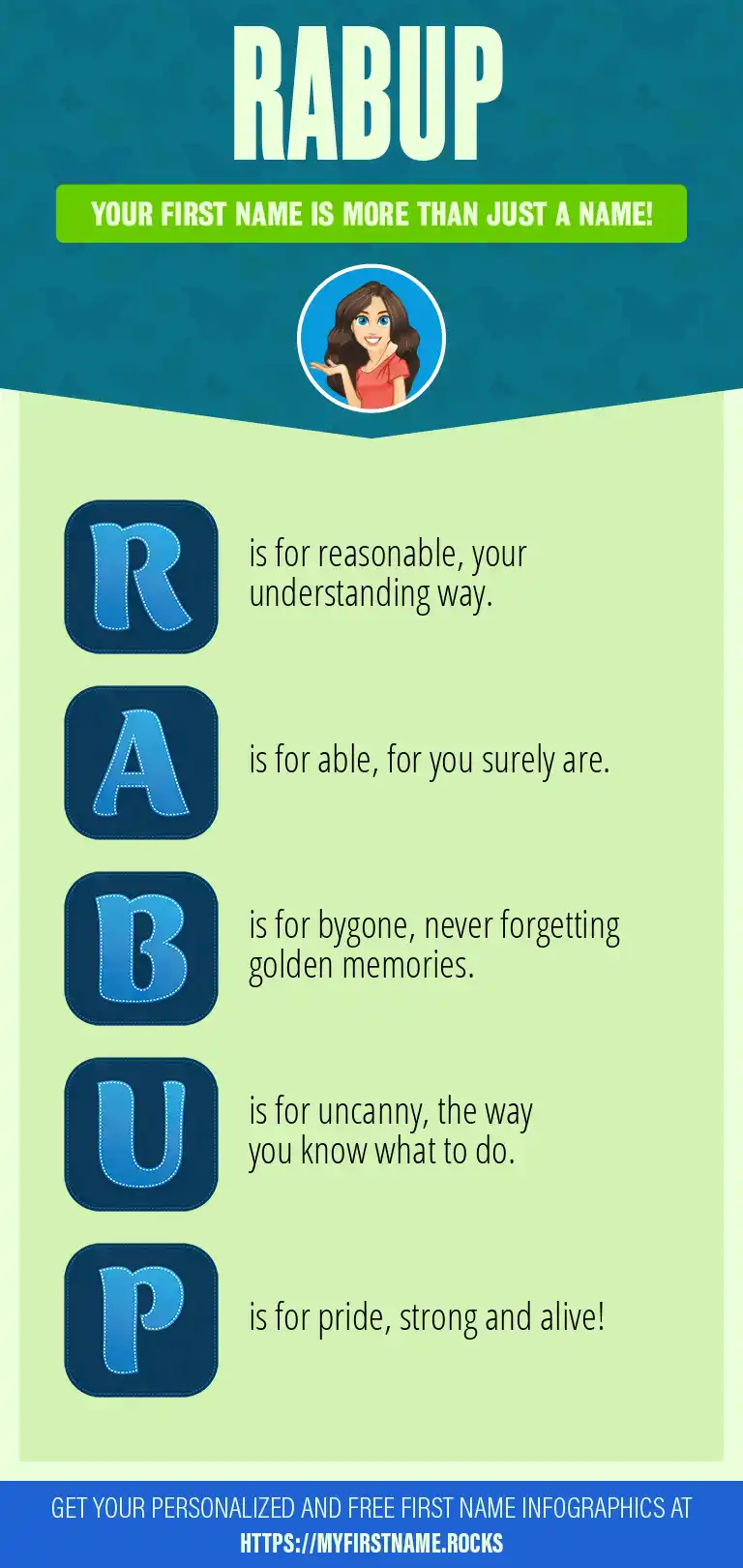 RABUP

YOUR FIRST NAME IS MORE THAN JUST A NAME!

R is for reasonable, your understanding way.

A is for able, for you surely are.

B is for bygone, never forgetting golden memories.

U is for uncanny, the way you know what to do.

P is for pride, strong and alive!

GET YOUR PERSONALIZED AND FREE FIRST NAME INFOGRAPHICS AT HTTPS://MYFIRSTNAME.ROCKS