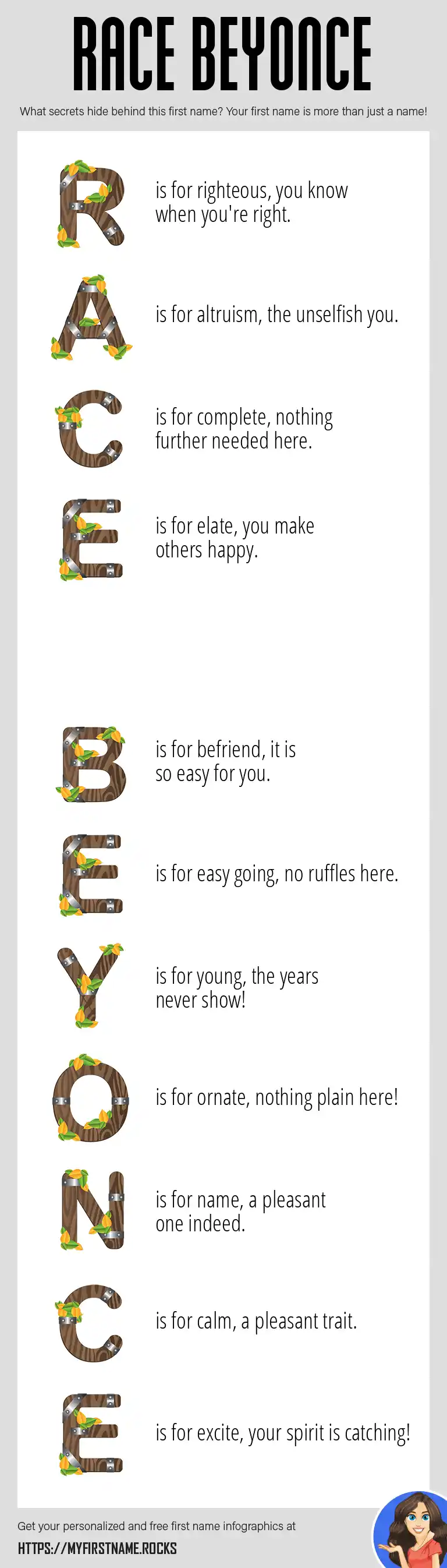 RACE BEYONCE

What secrets hide behind this first name? Your first name is more than just a name!

R is for righteous, you know when you're right.

A is for altruism, the unselfish you.

C is for complete, nothing further needed here.

E is for elate, you make others happy.

B is for befriend, it is so easy for you.

E is for easy going, no ruffles here.

Y is for young, the years never show!

O is for ornate, nothing plain here!

N is for name, a pleasant one indeed.

C is for calm, a pleasant trait.

E is for excite, your spirit is catching!

Get your personalized and free first name infographics at

HTTPS://MYFIRSTNAME.ROCKS