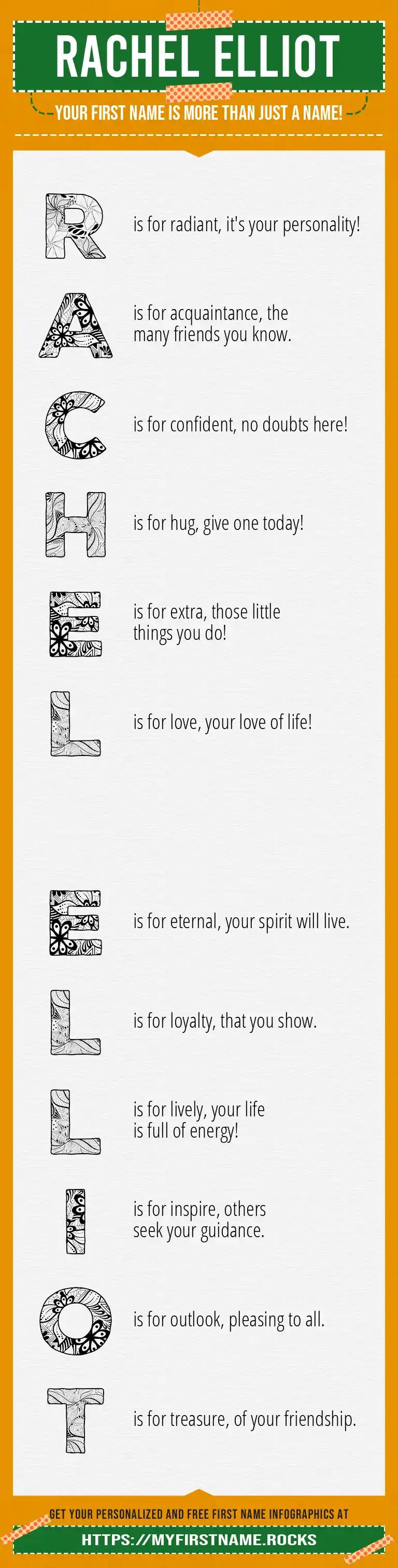 RACHEL ELLIOT

YOUR FIRST NAME IS MORE THAN JUST A NAME!

R is for radiant, it's your personality!

A is for acquaintance, the many friends you know.

C is for confident, no doubts here!

H is for hug, give one today!

E is for extra, those little things you do!

L is for love, your love of life!

E is for eternal, your spirit will live.

L is for loyalty, that you show.

L is for lively, your life is full of energy!

I is for inspire, others seek your guidance.

O is for outlook, pleasing to all.

T is for treasure, of your friendship.

GET YOUR PERSONALIZED AND FREE FIRST NAME INFOGRAPHICS AT

HTTPS://MYFIRSTNAME.ROCKS