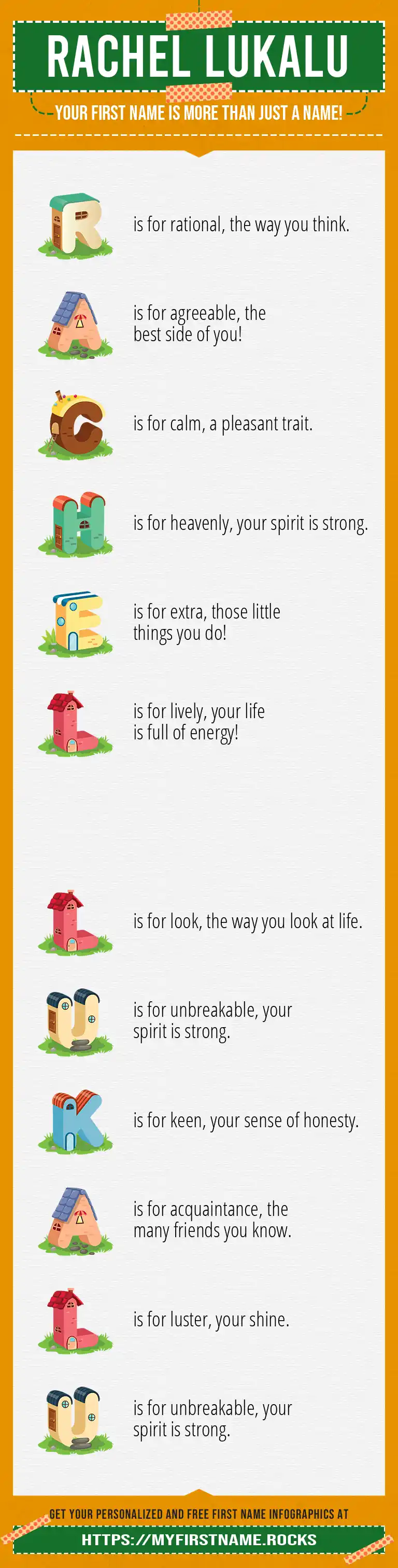 RACHEL LUKALU

YOUR FIRST NAME IS MORE THAN JUST A NAME!

R is for rational, the way you think.

A is for agreeable, the best side of you!

C is for calm, a pleasant trait.

H is for heavenly, your spirit is strong.

E is for extra, those little things you do!

L is for lively, your life is full of energy!

L is for look, the way you look at life.

U is for unbreakable, your spirit is strong.

K is for keen, your sense of honesty.

A is for acquaintance, the many friends you know.

L is for luster, your shine.

U is for unbreakable, your spirit is strong.

GET YOUR PERSONALIZED AND FREE FIRST NAME INFOGRAPHICS AT

HTTPS://MYFIRSTNAME.ROCKS