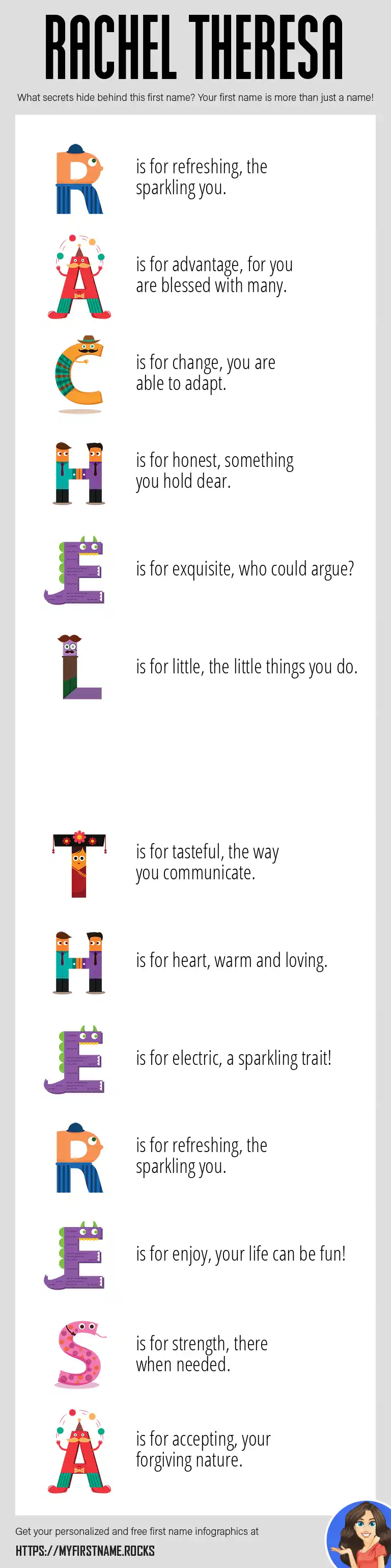 RACHEL THERESA

What secrets hide behind this first name? Your first name is more than just a name!

R is for refreshing, the sparkling you.

A is for advantage, for you are blessed with many.

C is for change, you are able to adapt.

H is for honest, something you hold dear.

E is for exquisite, who could argue?

L is for little, the little things you do.

T is for tasteful, the way you communicate.

H is for heart, warm and loving.

E is for electric, a sparkling trait!

R is for refreshing, the sparkling you.

E is for enjoy, your life can be fun!

S is for strength, there when needed.

A is for accepting, your forgiving nature.

Get your personalized and free first name infographics at

HTTPS://MYFIRSTNAME.ROCKS