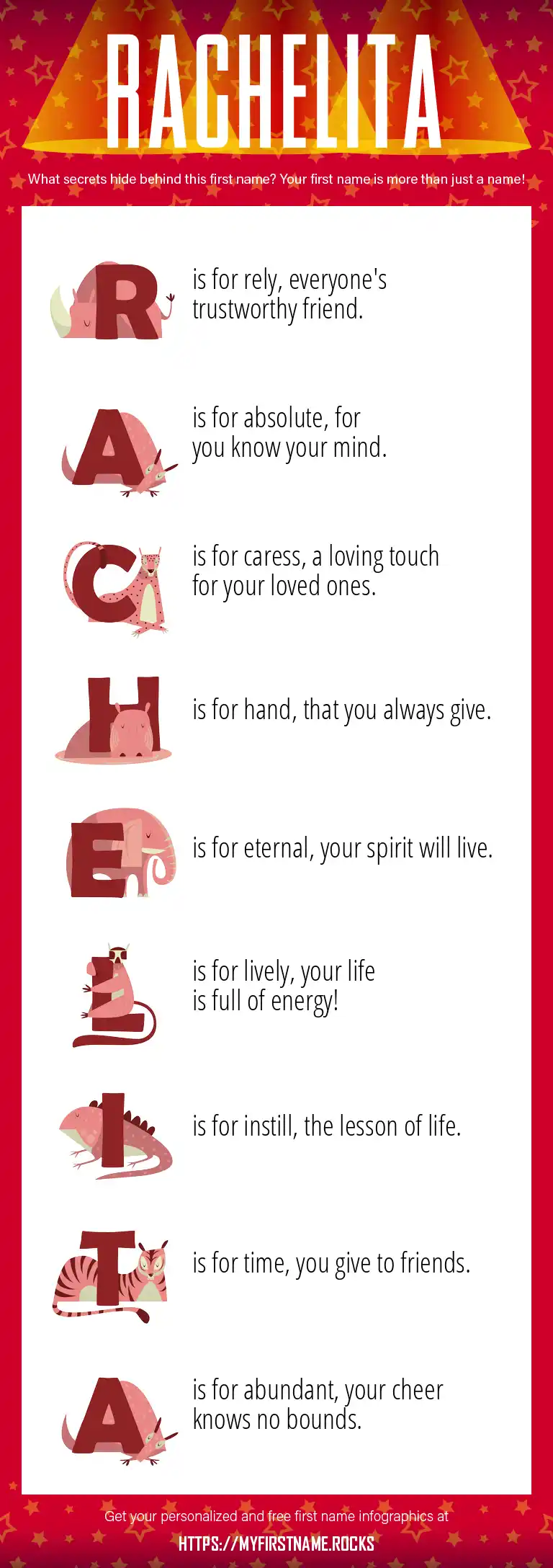 RACHELITA

What secrets hide behind this first name? Your first name is more than just a name!

R is for rely, everyone's trustworthy friend.

A is for absolute, for you know your mind.

C is for caress, a loving touch for your loved ones.

H is for hand, that you always give.

E is for eternal, your spirit will live.

L is for lively, your life is full of energy!

I is for instill, the lesson of life.

T is for time, you give to friends.

A is for abundant, your cheer knows no bounds.

Get your personalized and free first name infographics at

HTTPS://MYFIRSTNAME.ROCKS