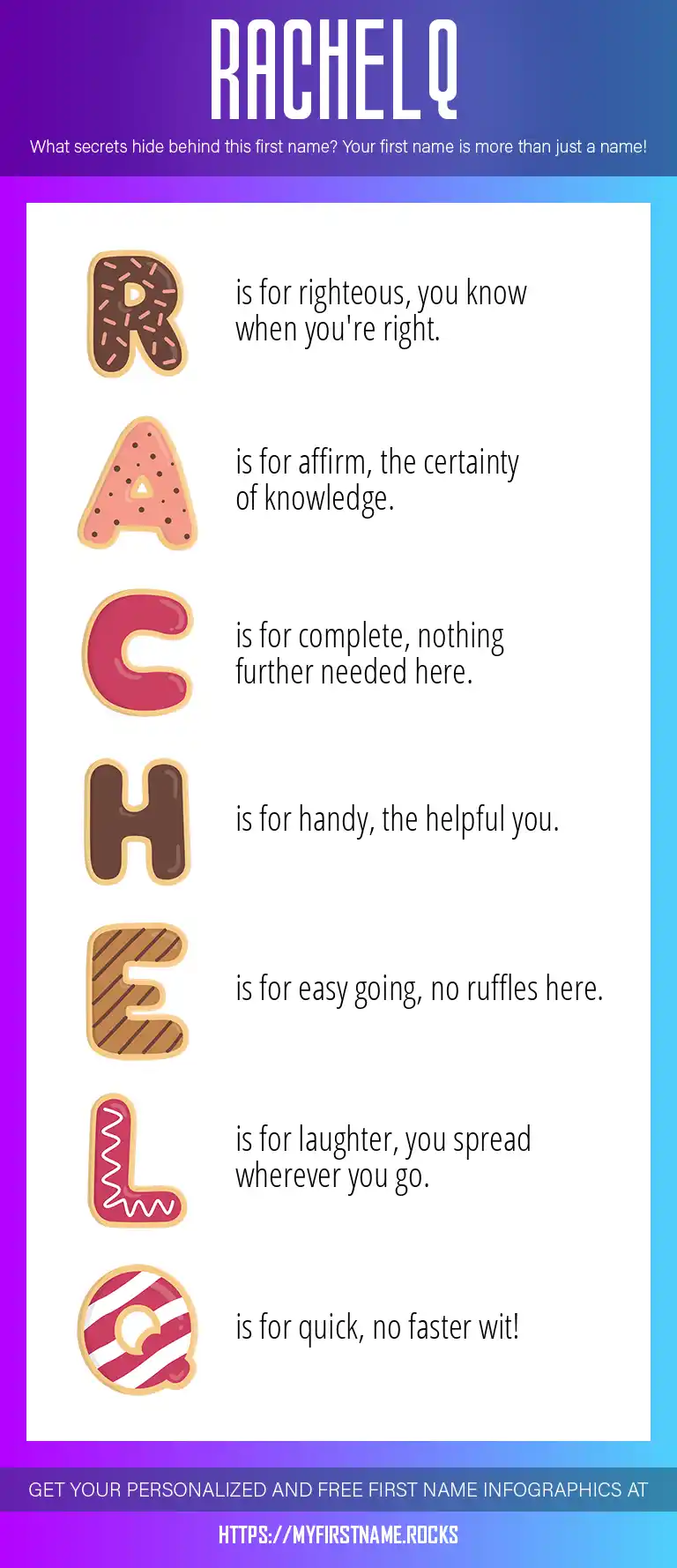 RACHELQ

What secrets hide behind this first name? Your first name is more than just a name!

R is for righteous, you know when you're right.

A is for affirm, the certainty of knowledge.

C is for complete, nothing further needed here.

H is for handy, the helpful you.

E is for easy going, no ruffles here.

L is for laughter, you spread wherever you go.

Q is for quick, no faster wit!

GET YOUR PERSONALIZED AND FREE FIRST NAME INFOGRAPHICS AT

HTTPS://MYFIRSTNAME.ROCKS