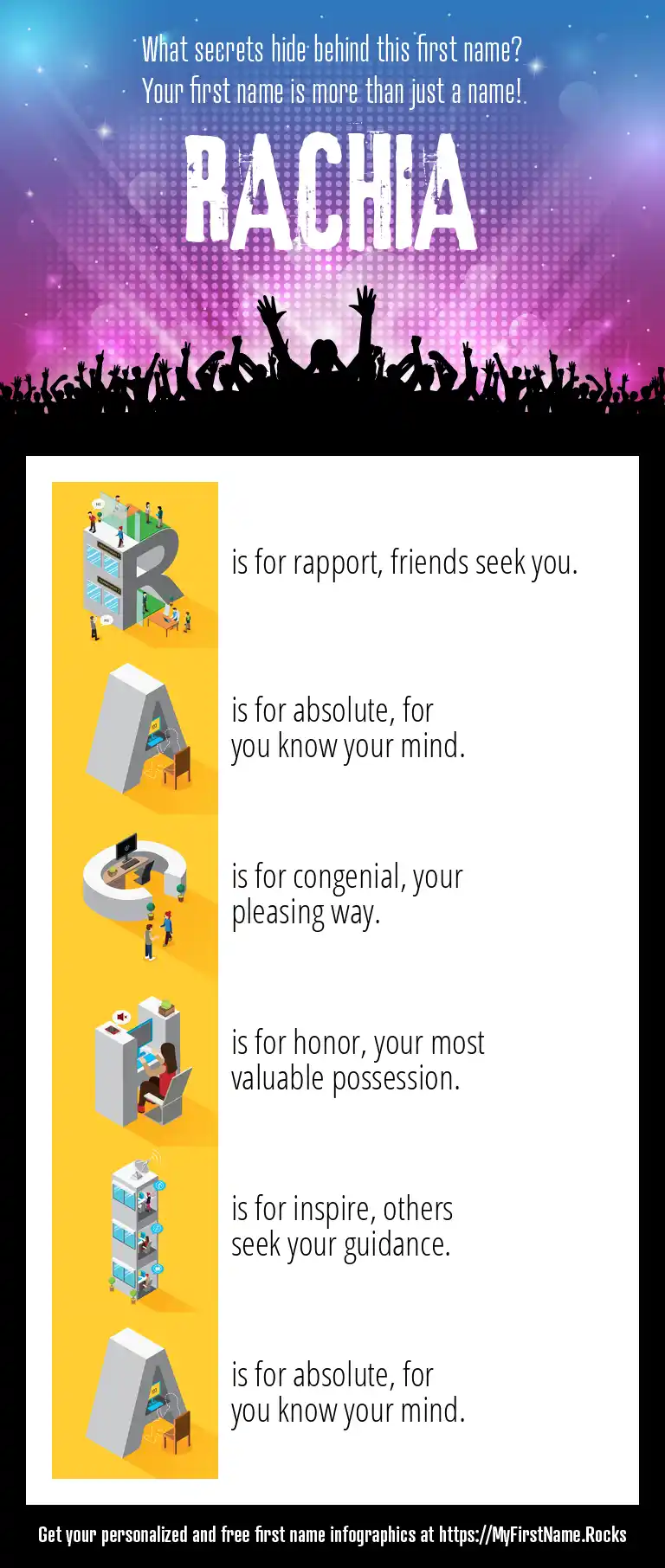 What secrets hide behind this first name?
Your first name is more than just a name!

RACHIA

R is for rapport, friends seek you.

A is for absolute, for you know your mind.

C is for congenial, your pleasing way.

H is for honor, your most valuable possession.

I is for inspire, others seek your guidance.

A is for absolute, for you know your mind.

Get your personalized and free first name infographics at https://MyFirstName.Rocks