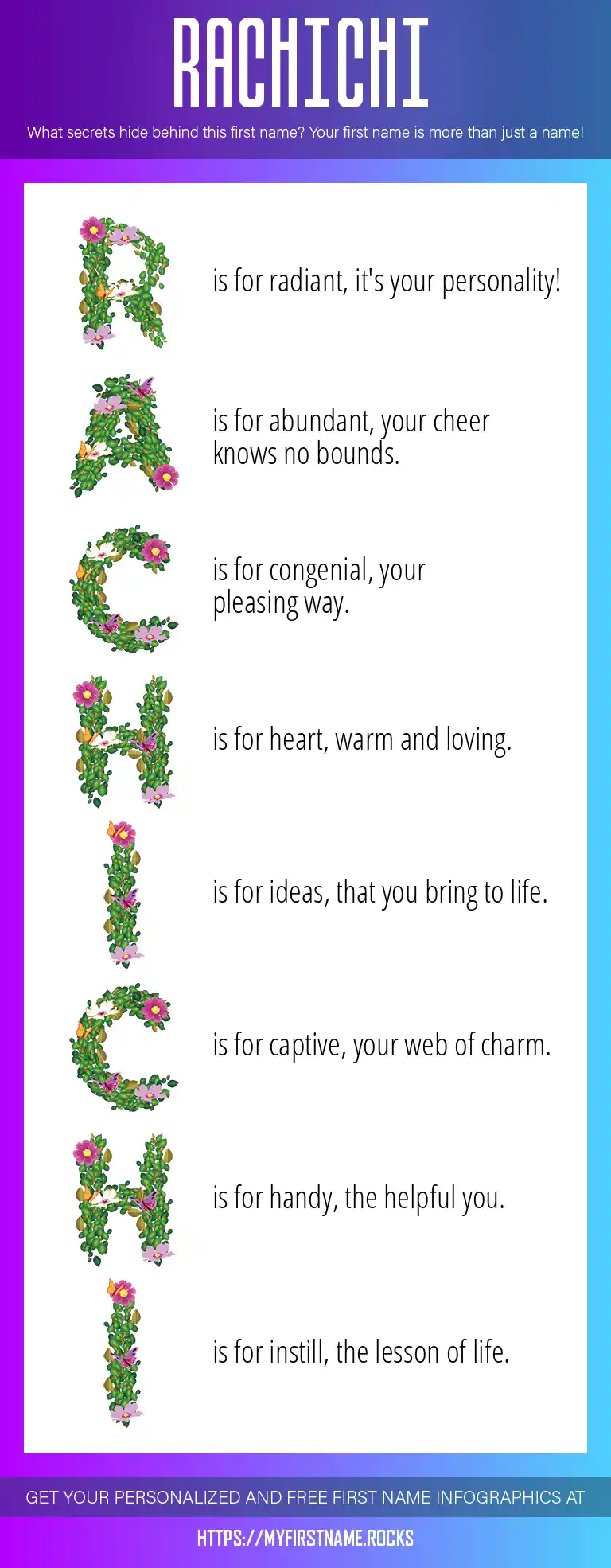 RACHICHI

What secrets hide behind this first name? Your first name is more than just a name!

R is for radiant, it's your personality!

A is for abundant, your cheer knows no bounds.

C is for congenial, your pleasing way.

H is for heart, warm and loving.

I is for ideas, that you bring to life.

C is for captive, your web of charm.

H is for handy, the helpful you.

I is for instill, the lesson of life.

GET YOUR PERSONALIZED AND FREE FIRST NAME INFOGRAPHICS AT

HTTPS://MYFIRSTNAME.ROCKS