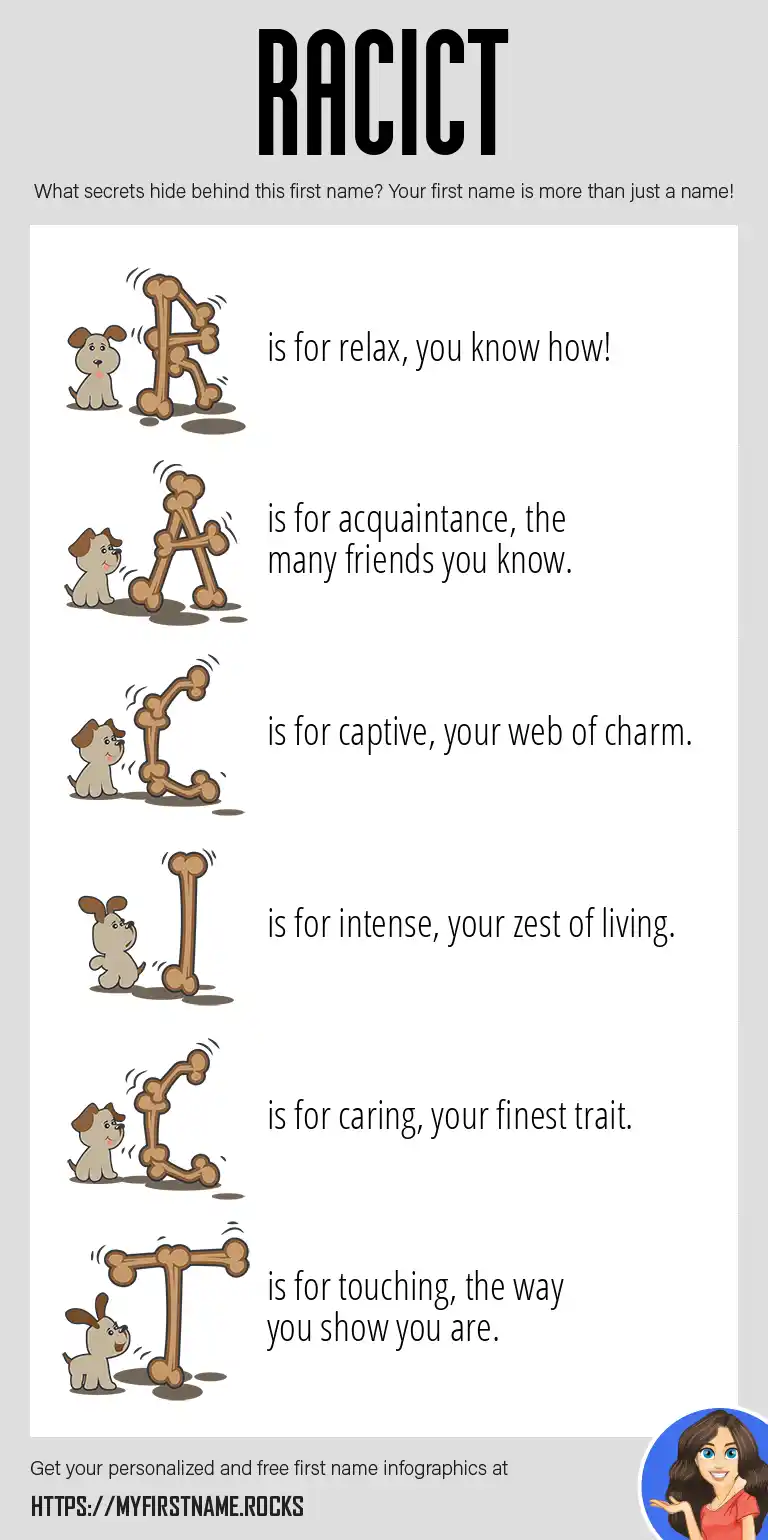 RACICT

What secrets hide behind this first name? Your first name is more than just a name!

R is for relax, you know how!

A is for acquaintance, the many friends you know.

C is for captive, your web of charm.

I is for intense, your zest of living.

C is for caring, your finest trait.

T is for touching, the way you show you are.

Get your personalized and free first name infographics at

HTTPS://MYFIRSTNAME.ROCKS