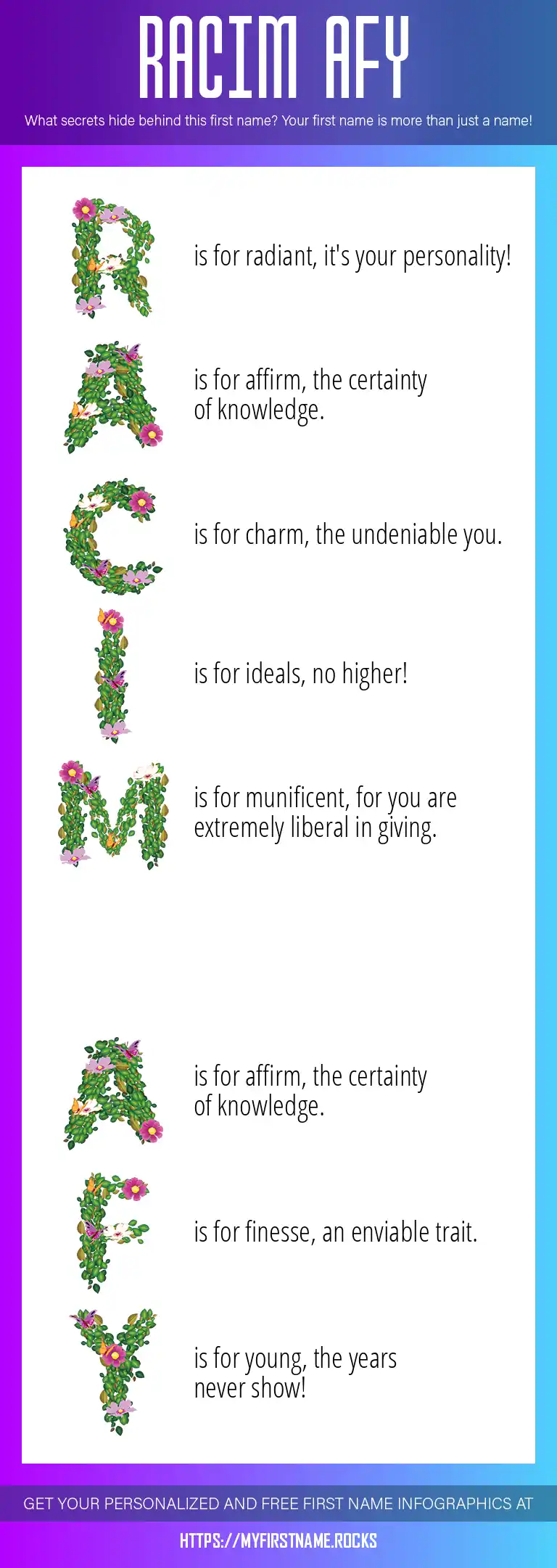 RACIM AFY

What secrets hide behind this first name? Your first name is more than just a name!

R is for radiant, it's your personality!

A is for affirm, the certainty of knowledge.

C is for charm, the undeniable you.

I is for ideals, no higher!

M is for munificent, for you are extremely liberal in giving.

A is for affirm, the certainty of knowledge.

F is for finesse, an enviable trait.

Y is for young, the years never show!

GET YOUR PERSONALIZED AND FREE FIRST NAME INFOGRAPHICS AT

HTTPS://MYFIRSTNAME.ROCKS