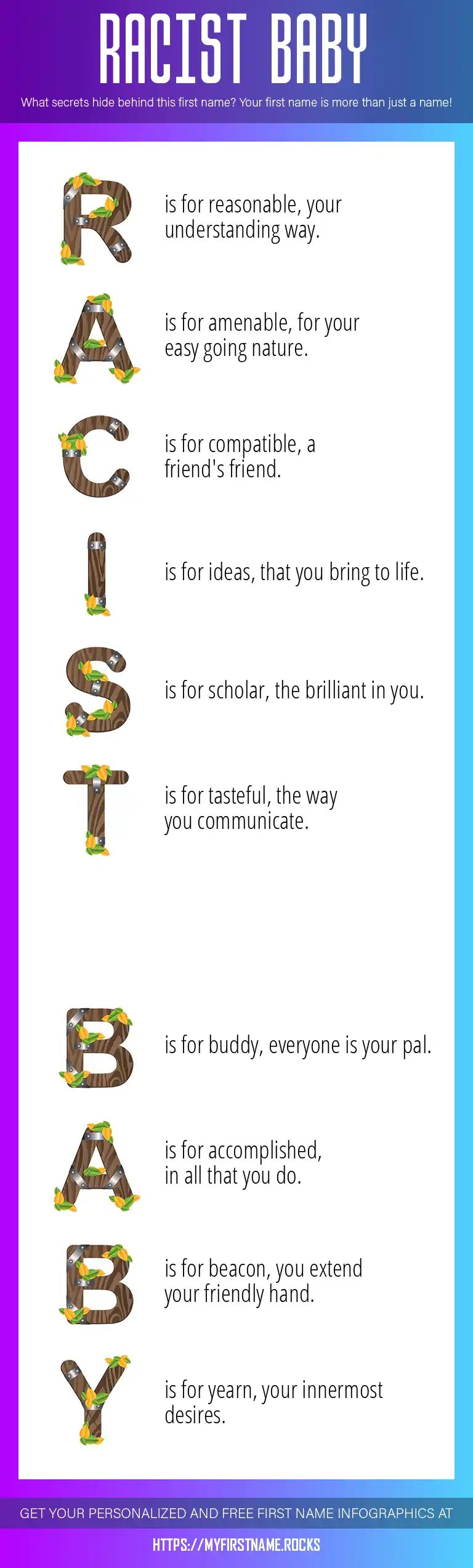 RACIST BABY

What secrets hide behind this first name? Your first name is more than just a name!

R is for reasonable, your understanding way.

A is for amenable, for your easy going nature.

C is for compatible, a friend's friend.

I is for ideas, that you bring to life.

S is for scholar, the brilliant in you.

T is for tasteful, the way you communicate.

B is for buddy, everyone is your pal.

A is for accomplished, in all that you do.

B is for beacon, you extend your friendly hand.

Y is for yearn, your innermost desires.

GET YOUR PERSONALIZED AND FREE FIRST NAME INFOGRAPHICS AT

HTTPS://MYFIRSTNAME.ROCKS