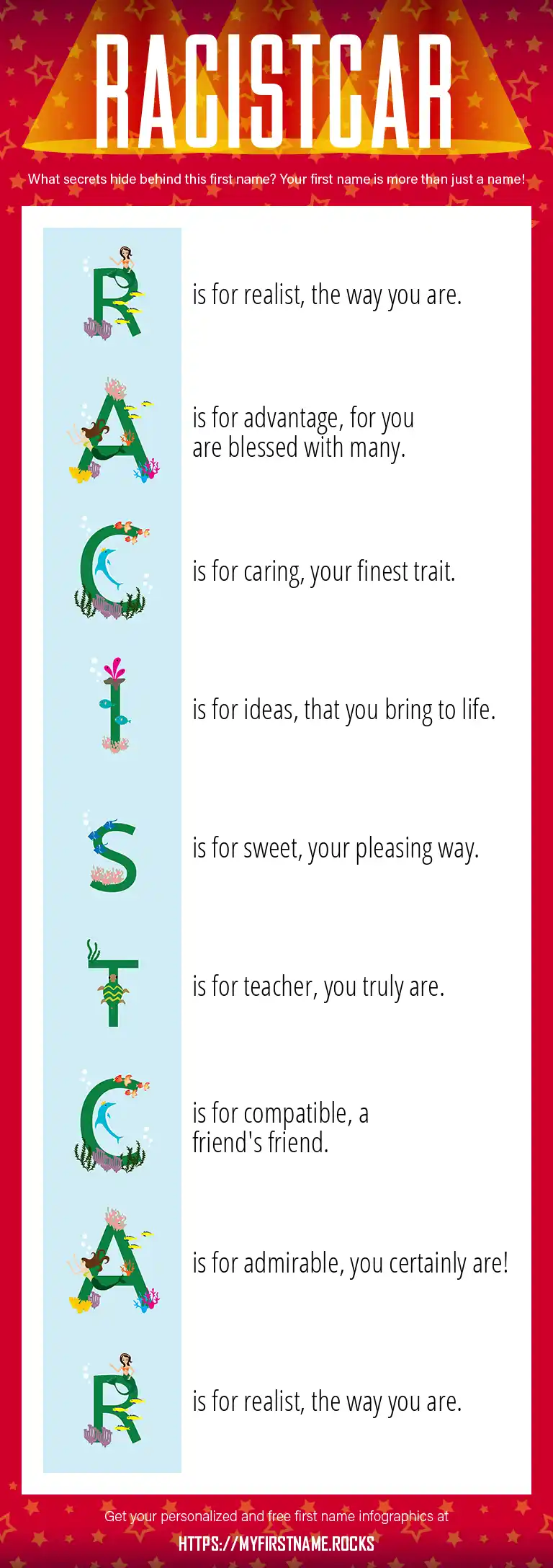 RACISTCAR

What secrets hide behind this first name? Your first name is more than just a name!

R is for realist, the way you are.

A is for advantage, for you are blessed with many.

C is for caring, your finest trait.

I is for ideas, that you bring to life.

S is for sweet, your pleasing way.

T is for teacher, you truly are.

C is for compatible, a friend's friend.

A is for admirable, you certainly are!

R is for realist, the way you are.

Get your personalized and free first name infographics at

HTTPS://MYFIRSTNAME.ROCKS