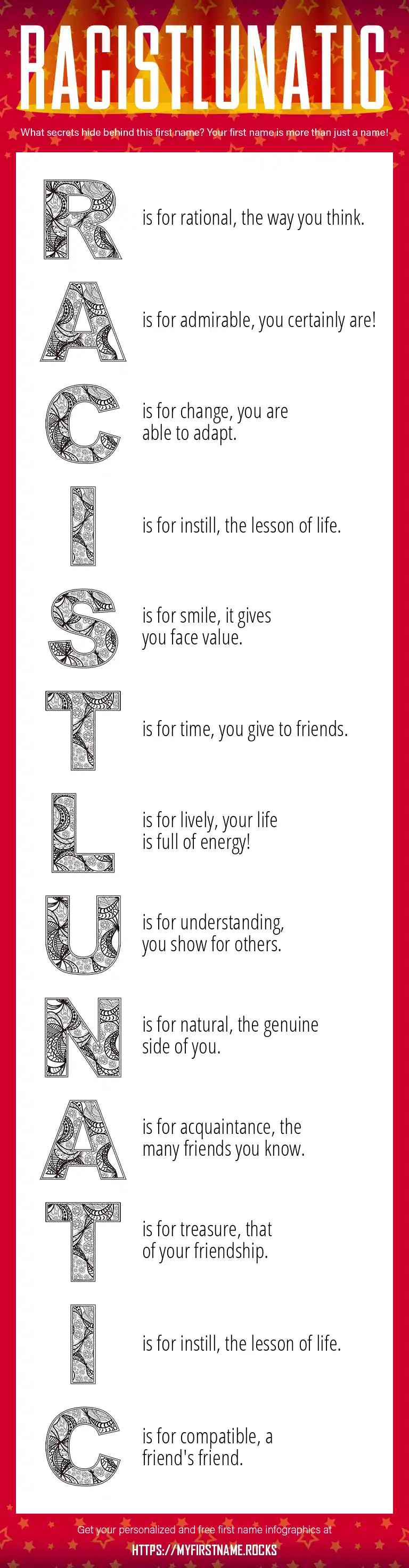 RACISTLUNATIC

What secrets hide behind this first name? Your first name is more than just a name!

R is for rational, the way you think.

A is for admirable, you certainly are!

C is for change, you are able to adapt.

I is for instill, the lesson of life.

S is for smile, it gives you face value.

T is for time, you give to friends.

L is for lively, your life is full of energy!

U is for understanding, you show for others.

N is for natural, the genuine side of you.

A is for acquaintance, the many friends you know.

T is for treasure, that of your friendship.

I is for instill, the lesson of life.

C is for compatible, a friend's friend.

Get your personalized and free first name infographics at

HTTPS://MYFIRSTNAME.ROCKS