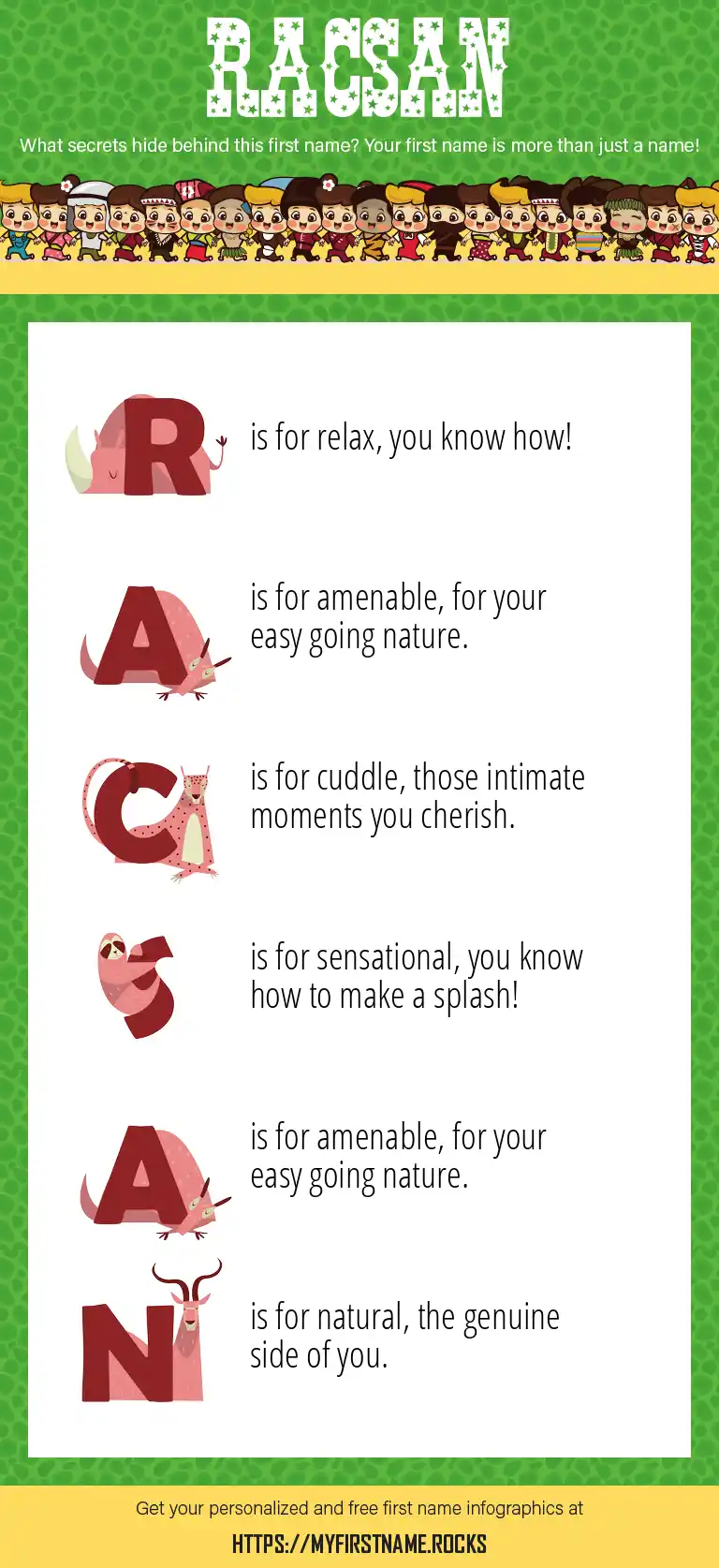 RACSAN

What secrets hide behind this first name? Your first name is more than just a name!

R is for relax, you know how!

A is for amenable, for your easy going nature.

C is for cuddle, those intimate moments you cherish.

S is for sensational, you know how to make a splash!

A is for amenable, for your easy going nature.

N is for natural, the genuine side of you.

Get your personalized and free first name infographics at

HTTPS://MYFIRSTNAME.ROCKS