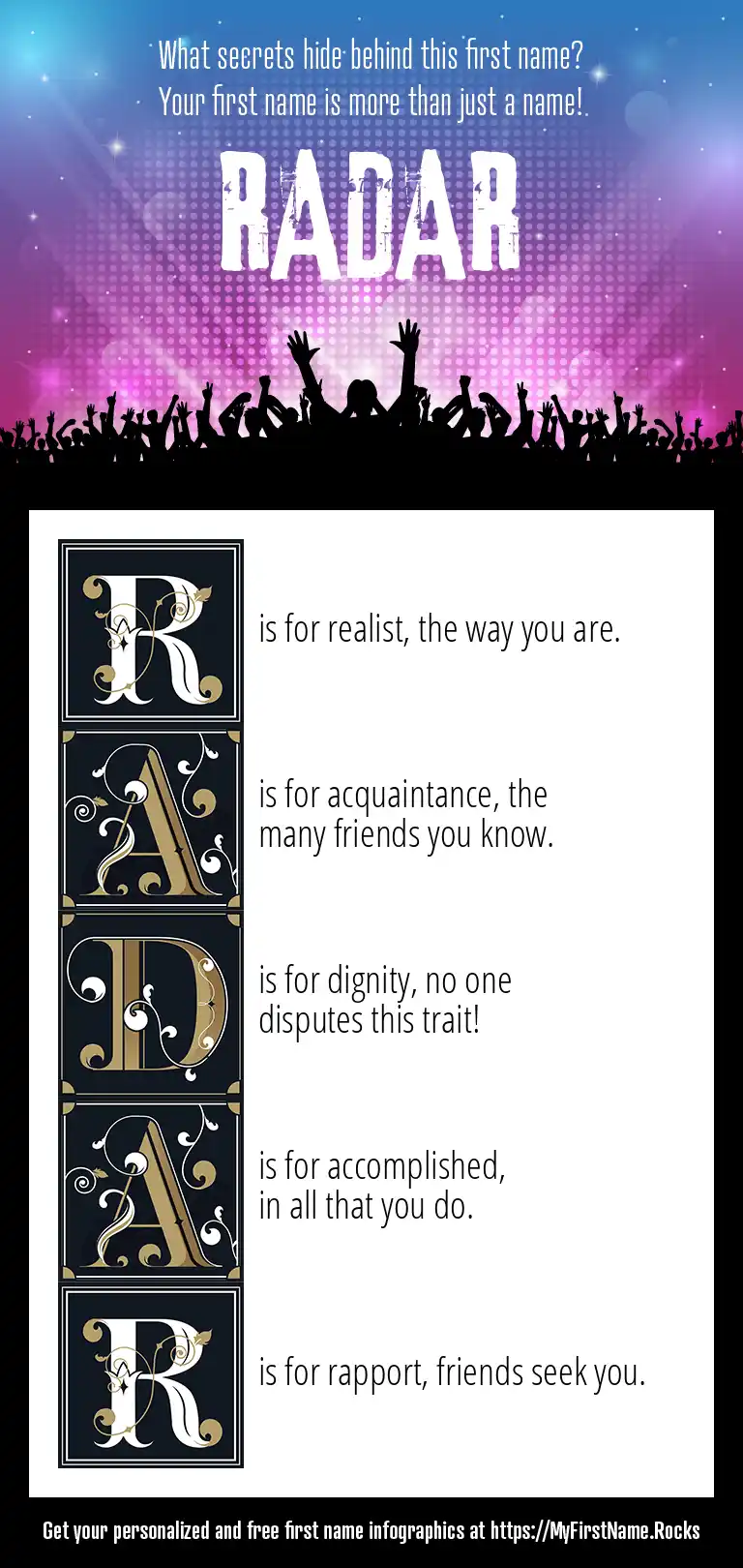 What secrets hide behind this first name?
Your first name is more than just a name!

RADAR

R is for realist, the way you are.

A is for acquaintance, the many friends you know.

D is for dignity, no one disputes this trait!

A is for accomplished, in all that you do.

R is for rapport, friends seek you.

Get your personalized and free first name infographics at https://MyFirstName.Rocks