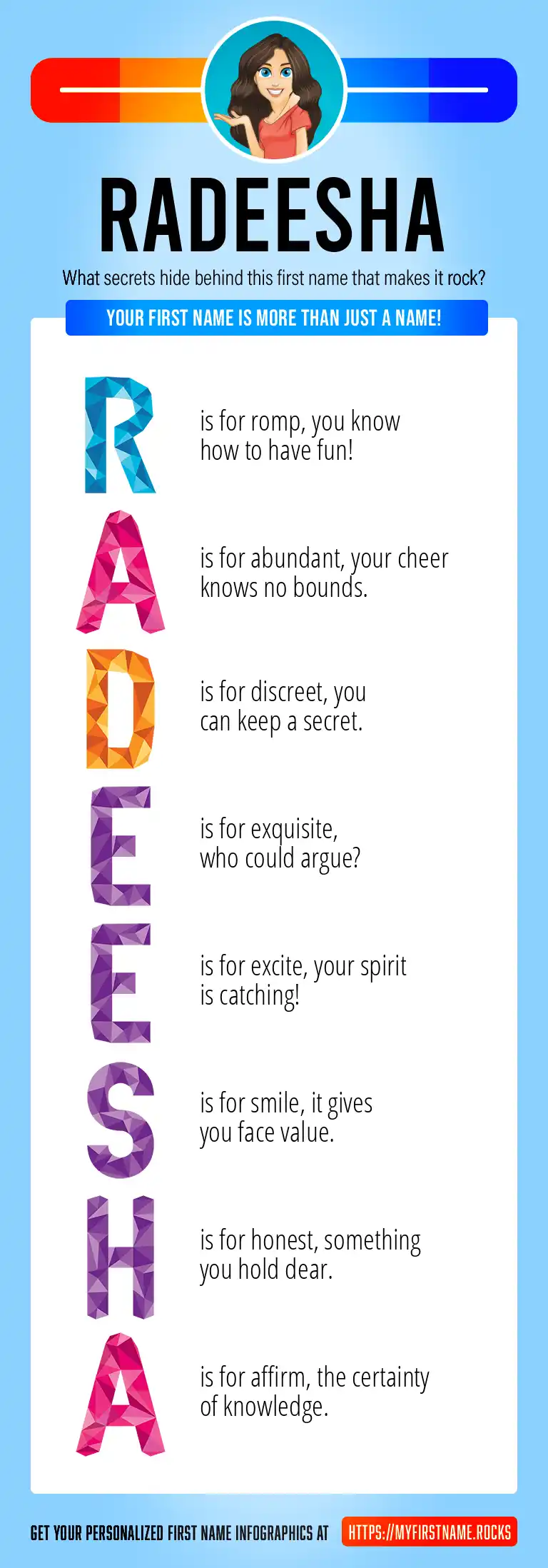 RADEESHA

What secrets hide behind this first name that makes it rock?

YOUR FIRST NAME IS MORE THAN JUST A NAME!

R is for romp, you know how to have fun!

A is for abundant, your cheer knows no bounds.

D is for discreet, you can keep a secret.

E is for exquisite, who could argue?

E is for excite, your spirit is catching!

S is for smile, it gives you face value.

H is for honest, something you hold dear.

A is for affirm, the certainty of knowledge.

GET YOUR PERSONALIZED FIRST NAME INFOGRAPHICS AT HTTPS://MYFIRSTNAME.ROCKS