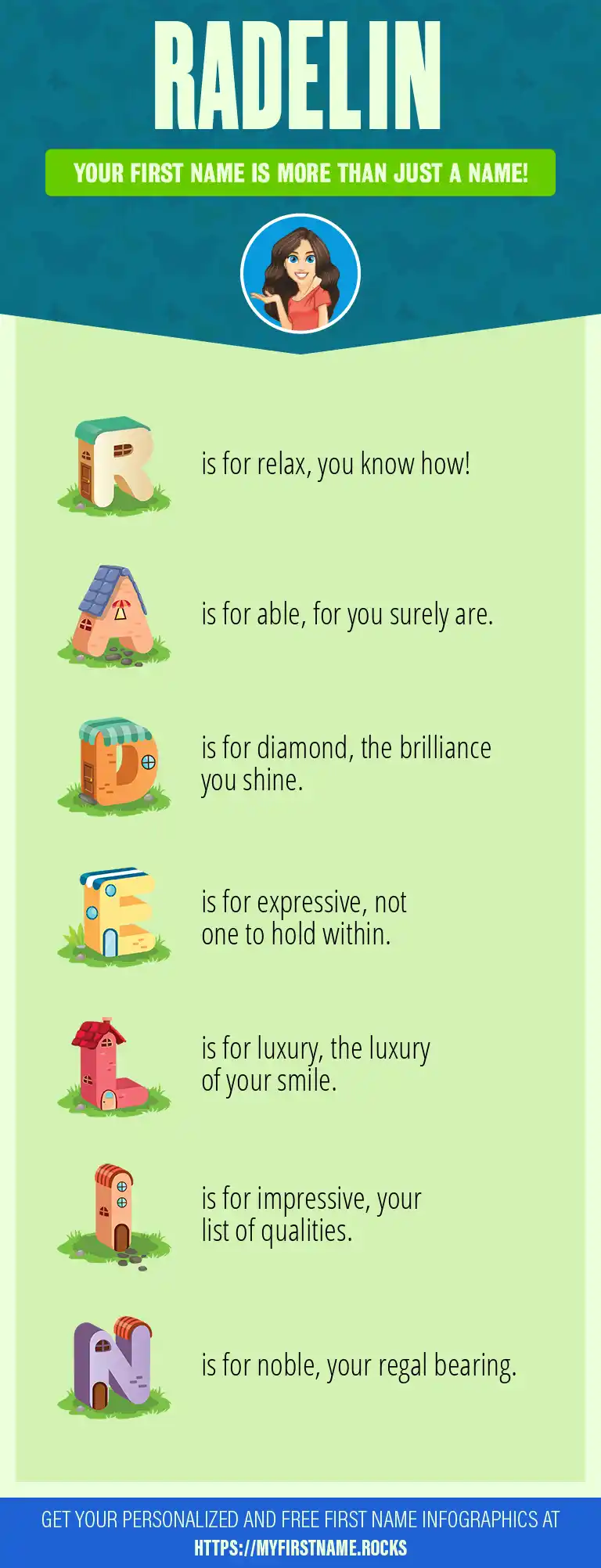 RADELIN

YOUR FIRST NAME IS MORE THAN JUST A NAME!

R is for relax, you know how!

A is for able, for you surely are.

D is for diamond, the brilliance you shine.

E is for expressive, not one to hold within.

L is for luxury, the luxury of your smile.

I is for impressive, your list of qualities.

N is for noble, your regal bearing.

GET YOUR PERSONALIZED AND FREE FIRST NAME INFOGRAPHICS AT HTTPS://MYFIRSTNAME.ROCKS