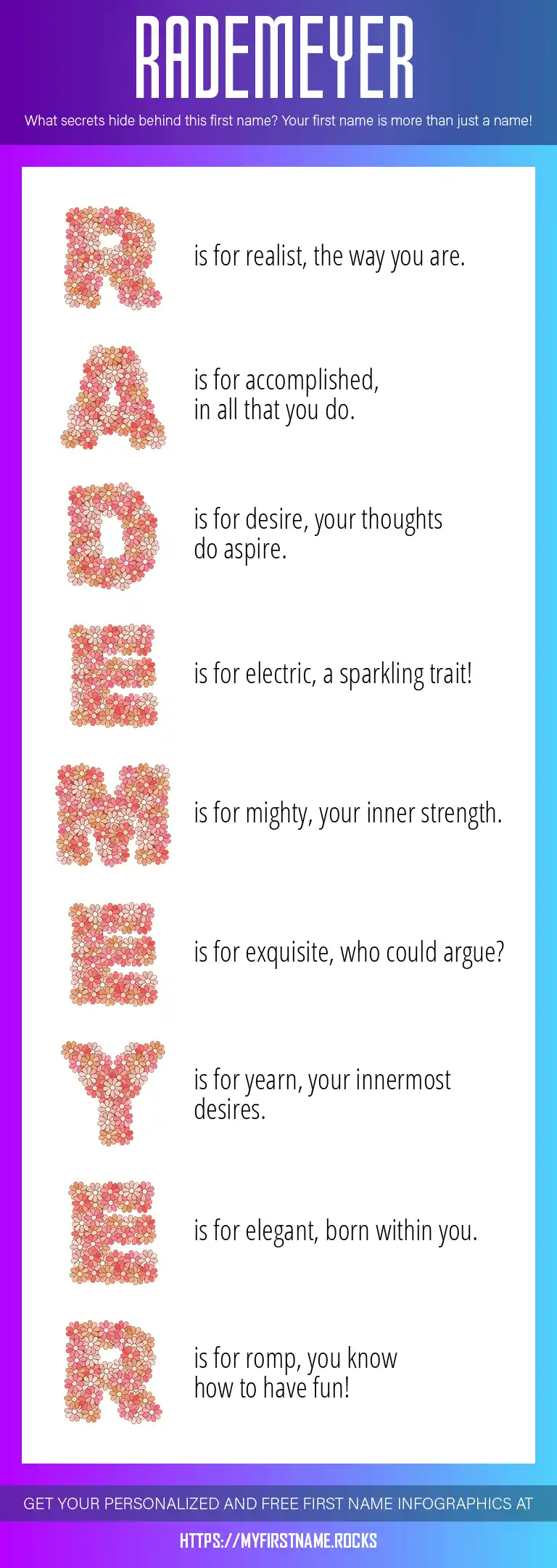 RADEMEYER

What secrets hide behind this first name? Your first name is more than just a name!

R is for realist, the way you are.

A is for accomplished, in all that you do.

D is for desire, your thoughts do aspire.

E is for electric, a sparkling trait!

M is for mighty, your inner strength.

E is for exquisite, who could argue?

Y is for yearn, your innermost desires.

E is for elegant, born within you.

R is for romp, you know how to have fun!

GET YOUR PERSONALIZED AND FREE FIRST NAME INFOGRAPHICS AT

HTTPS://MYFIRSTNAME.ROCKS