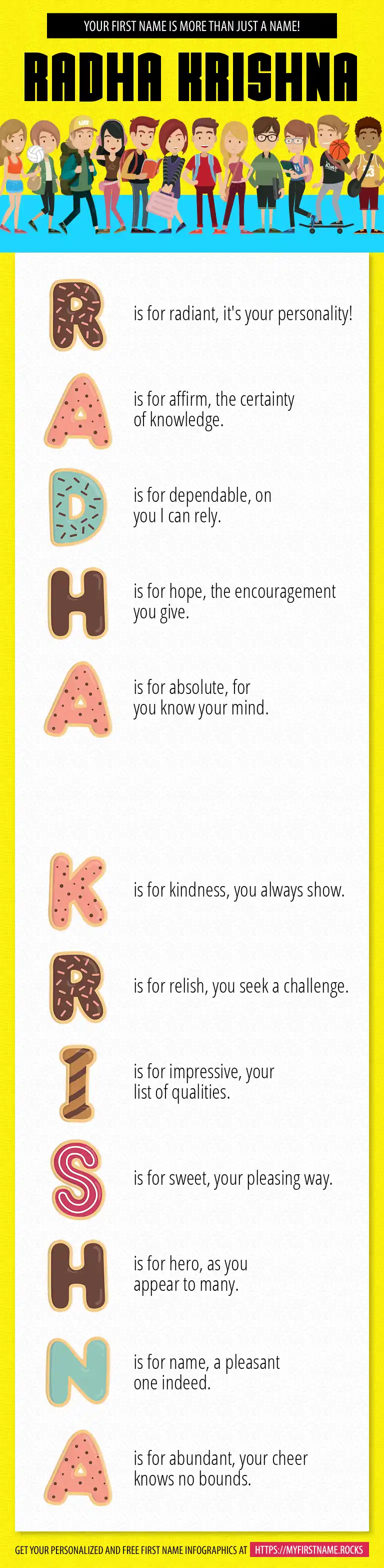 YOUR FIRST NAME IS MORE THAN JUST A NAME!

RADHA KRISHNA

R is for radiant, it's your personality!

A is for affirm, the certainty of knowledge.

D is for dependable, on you I can rely.

H is for hope, the encouragement you give.

A is for absolute, for you know your mind.

K is for kindness, you always show.

R is for relish, you seek a challenge.

I is for impressive, your list of qualities.

S is for sweet, your pleasing way.

H is for hero, as you appear to many.

N is for name, a pleasant one indeed.

A is for abundant, your cheer knows no bounds.

GET YOUR PERSONALIZED AND FREE FIRST NAME INFOGRAPHICS AT HTTPS://MYFIRSTNAME.ROCKS