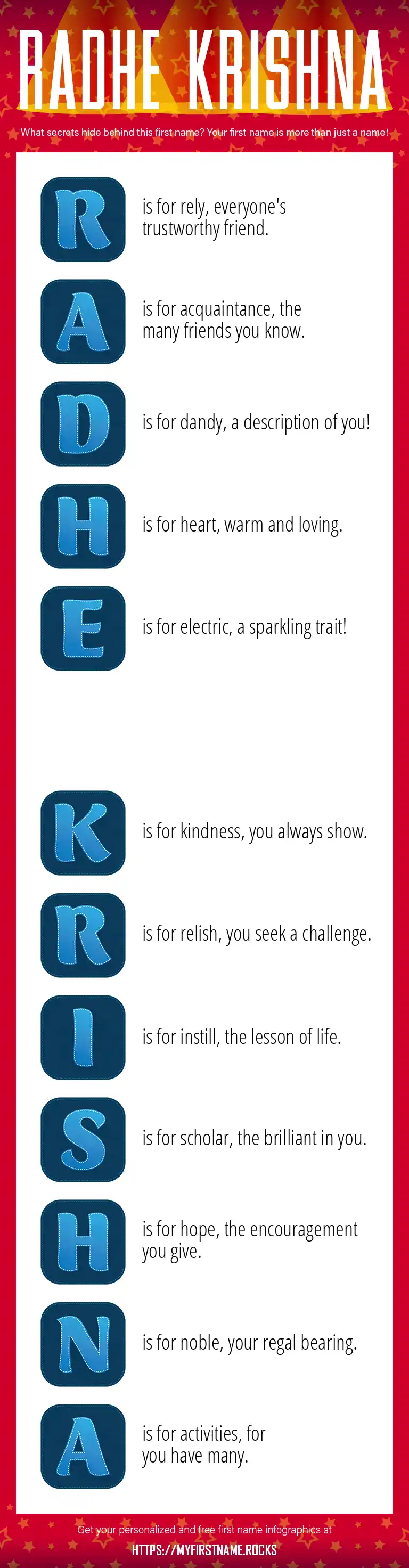 RADHE KRISHNA

What secrets hide behind this first name? Your first name is more than just a name!

R is for rely, everyone's trustworthy friend.

A is for acquaintance, the many friends you know.

D is for dandy, a description of you!

H is for heart, warm and loving.

E is for electric, a sparkling trait!

K is for kindness, you always show.

R is for relish, you seek a challenge.

I is for instill, the lesson of life.

S is for scholar, the brilliant in you.

H is for hope, the encouragement you give.

N is for noble, your regal bearing.

A is for activities, for you have many.

Get your personalized and free first name infographics at

HTTPS://MYFIRSTNAME.ROCKS