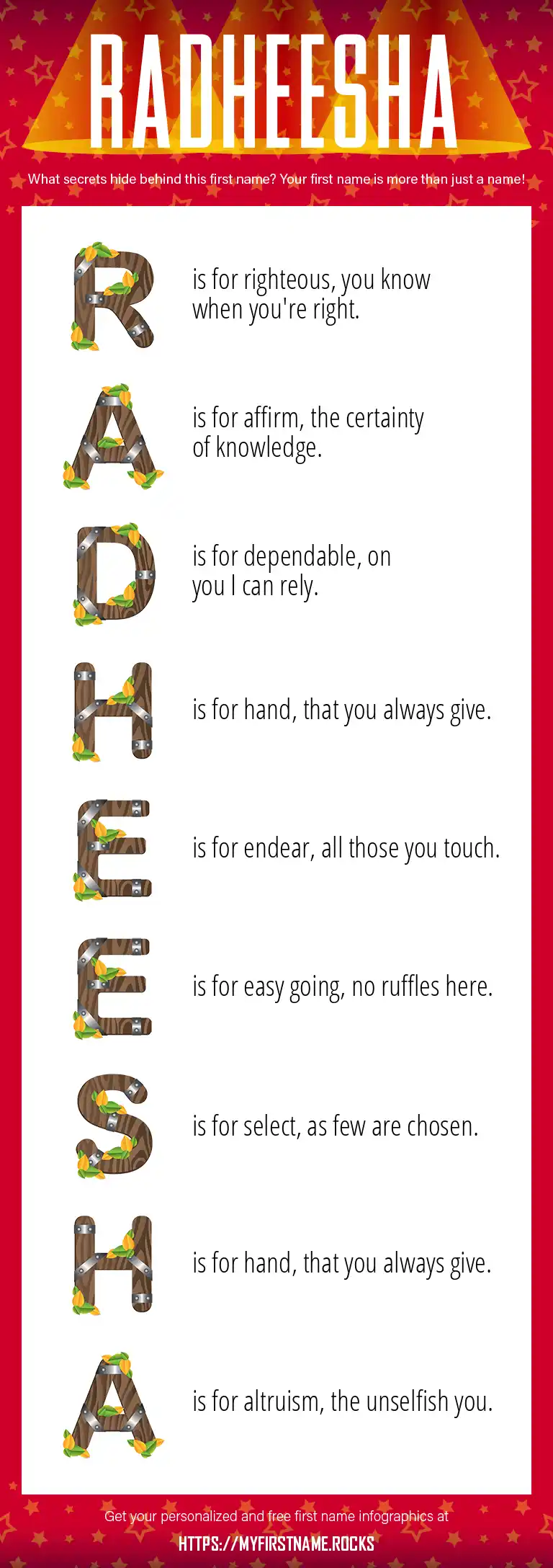 RADHEESHA

What secrets hide behind this first name? Your first name is more than just a name!

R is for righteous, you know when you're right.

A is for affirm, the certainty of knowledge.

D is for dependable, on you I can rely.

H is for hand, that you always give.

E is for endear, all those you touch.

E is for easy going, no ruffles here.

S is for select, as few are chosen.

H is for hand, that you always give.

A is for altruism, the unselfish you.

Get your personalized and free first name infographics at

HTTPS://MYFIRSTNAME.ROCKS