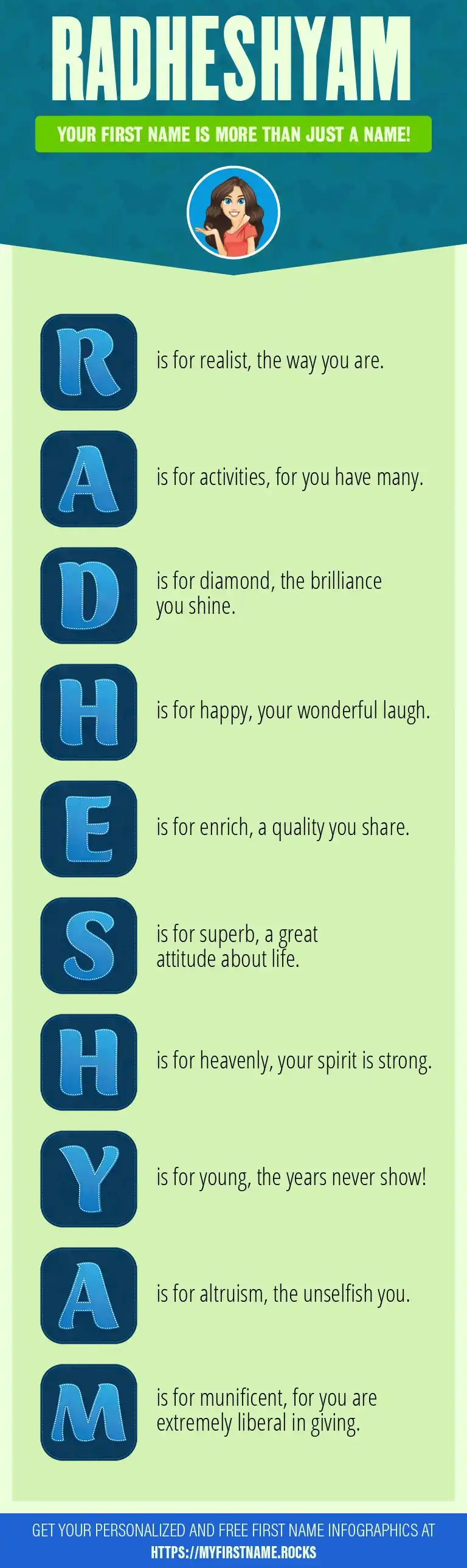 RADHESHYAM

YOUR FIRST NAME IS MORE THAN JUST A NAME!

R is for realist, the way you are.

A is for activities, for you have many.

D is for diamond, the brilliance you shine.

H is for happy, your wonderful laugh.

E is for enrich, a quality you share.

S is for superb, a great attitude about life.

H is for heavenly, your spirit is strong.

Y is for young, the years never show!

A is for altruism, the unselfish you.

M is for munificent, for you are extremely liberal in giving.

GET YOUR PERSONALIZED AND FREE FIRST NAME INFOGRAPHICS AT HTTPS://MYFIRSTNAME.ROCKS