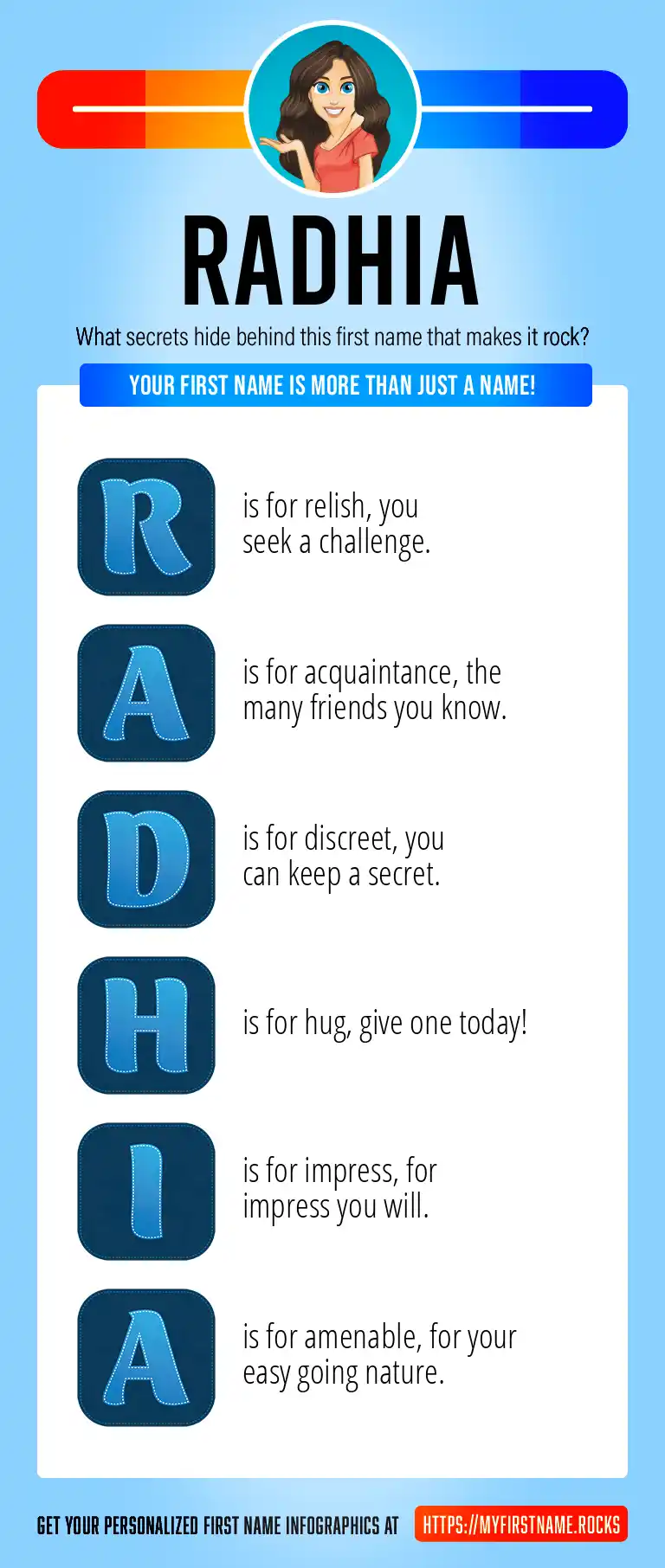 RADHIA

What secrets hide behind this first name that makes it rock?

YOUR FIRST NAME IS MORE THAN JUST A NAME!

R is for relish, you seek a challenge.

A is for acquaintance, the many friends you know.

D is for discreet, you can keep a secret.

H is for hug, give one today!

I is for impress, for impress you will.

A is for amenable, for your easy going nature.

GET YOUR PERSONALIZED FIRST NAME INFOGRAPHICS AT HTTPS://MYFIRSTNAME.ROCKS