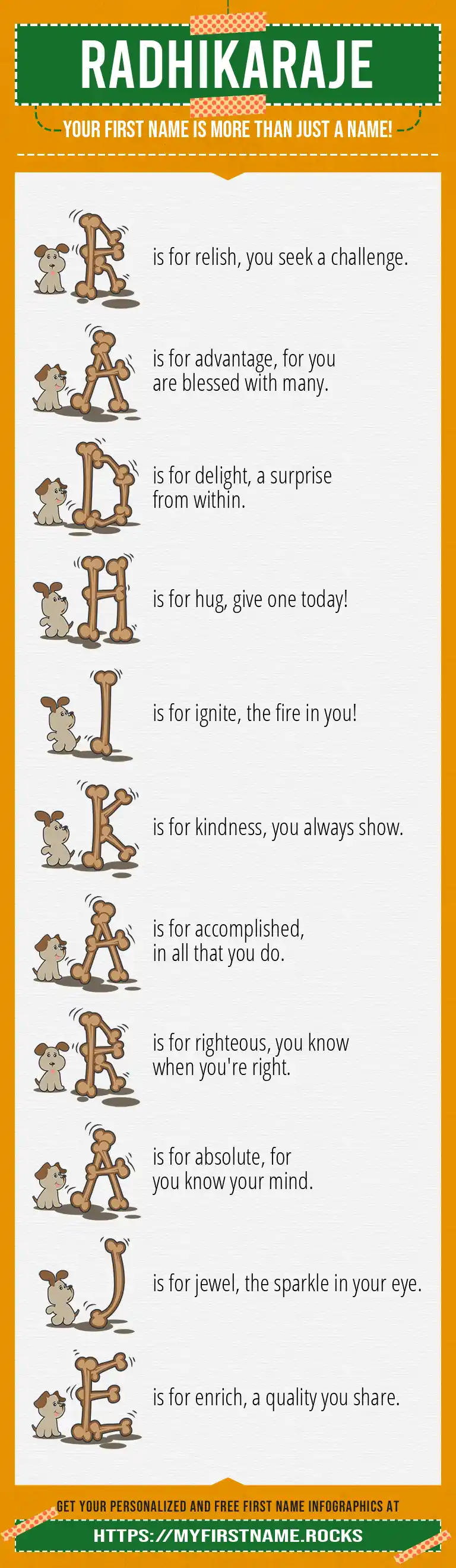 RADHIKARAJE

YOUR FIRST NAME IS MORE THAN JUST A NAME!

R is for relish, you seek a challenge.

A is for advantage, for you are blessed with many.

D is for delight, a surprise from within.

H is for hug, give one today!

I is for ignite, the fire in you!

K is for kindness, you always show.

A is for accomplished, in all that you do.

R is for righteous, you know when you're right.

A is for absolute, for you know your mind.

J is for jewel, the sparkle in your eye.

E is for enrich, a quality you share.

GET YOUR PERSONALIZED AND FREE FIRST NAME INFOGRAPHICS AT

HTTPS://MYFIRSTNAME.ROCKS