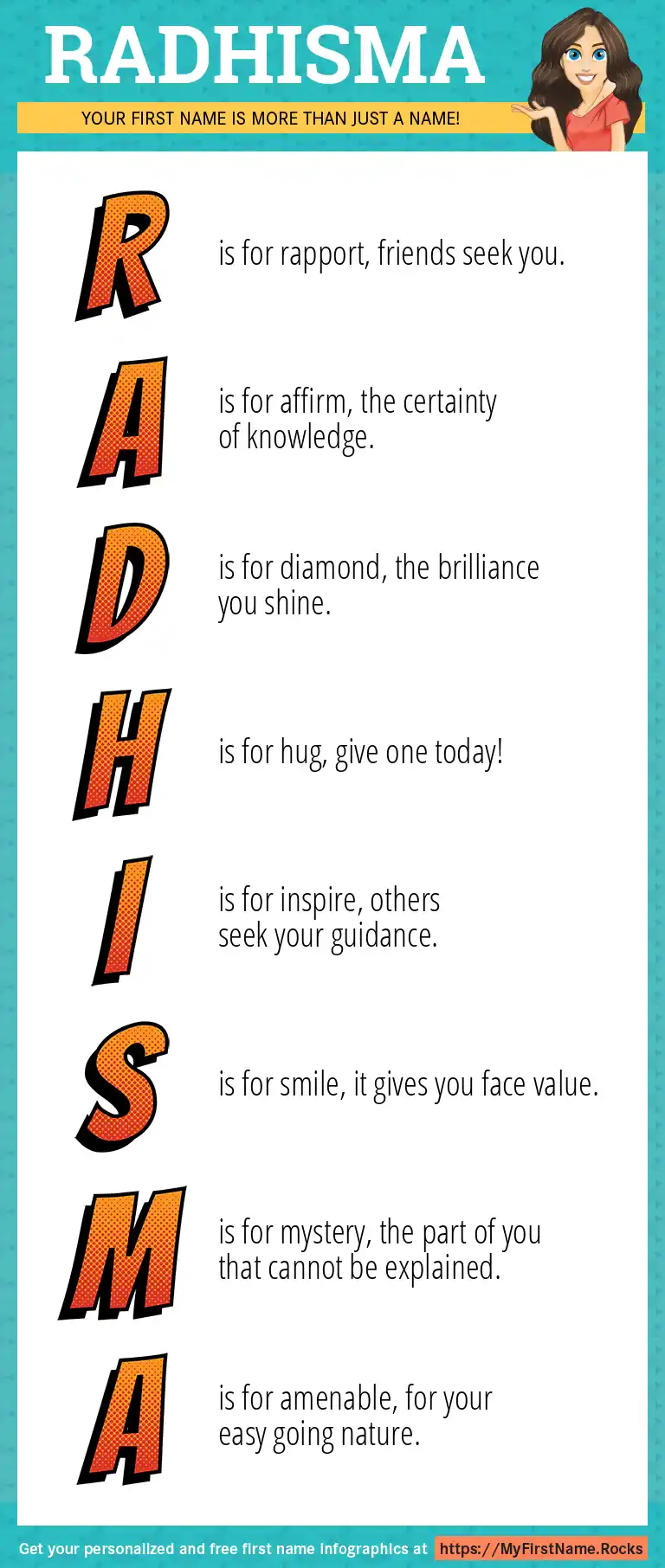 RADHISMA

YOUR FIRST NAME IS MORE THAN JUST A NAME!

R is for rapport, friends seek you.

A is for affirm, the certainty of knowledge.

D is for diamond, the brilliance you shine.

H is for hug, give one today!

I is for inspire, others seek your guidance.

S is for smile, it gives you face value.

M is for mystery, the part of you that cannot be explained.

A is for amenable, for your easy going nature.

Get your personalized and free first name infographics at https://MyFirstName.Rocks