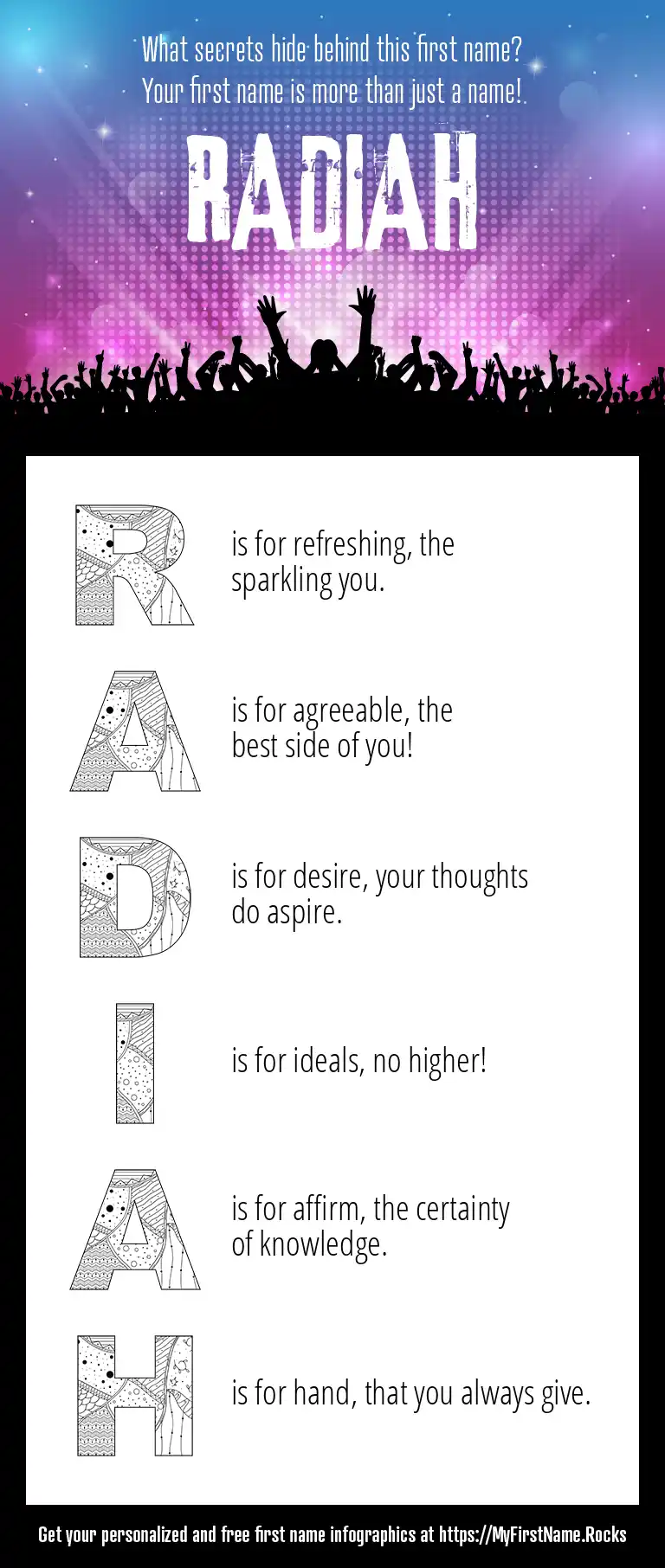 What secrets hide behind this first name?
Your first name is more than just a name!

RADIAH

R is for refreshing, the sparkling you.

A is for agreeable, the best side of you!

D is for desire, your thoughts do aspire.

I is for ideals, no higher!

A is for affirm, the certainty of knowledge.

H is for hand, that you always give.

Get your personalized and free first name infographics at https://MyFirstName.Rocks