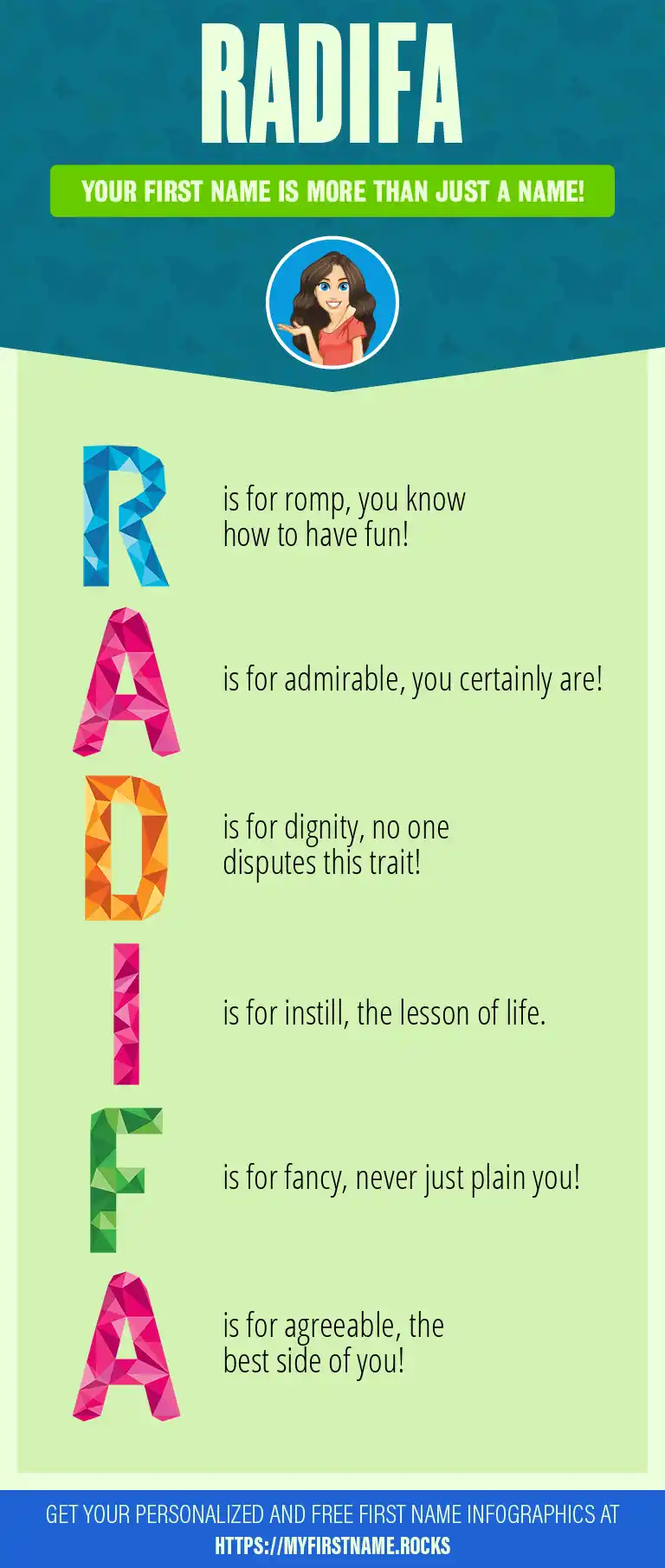 RADIFA

YOUR FIRST NAME IS MORE THAN JUST A NAME!

R is for romp, you know how to have fun!

A is for admirable, you certainly are!

D is for dignity, no one disputes this trait!

I is for instill, the lesson of life.

F is for fancy, never just plain you!

A is for agreeable, the best side of you!

GET YOUR PERSONALIZED AND FREE FIRST NAME INFOGRAPHICS AT HTTPS://MYFIRSTNAME.ROCKS