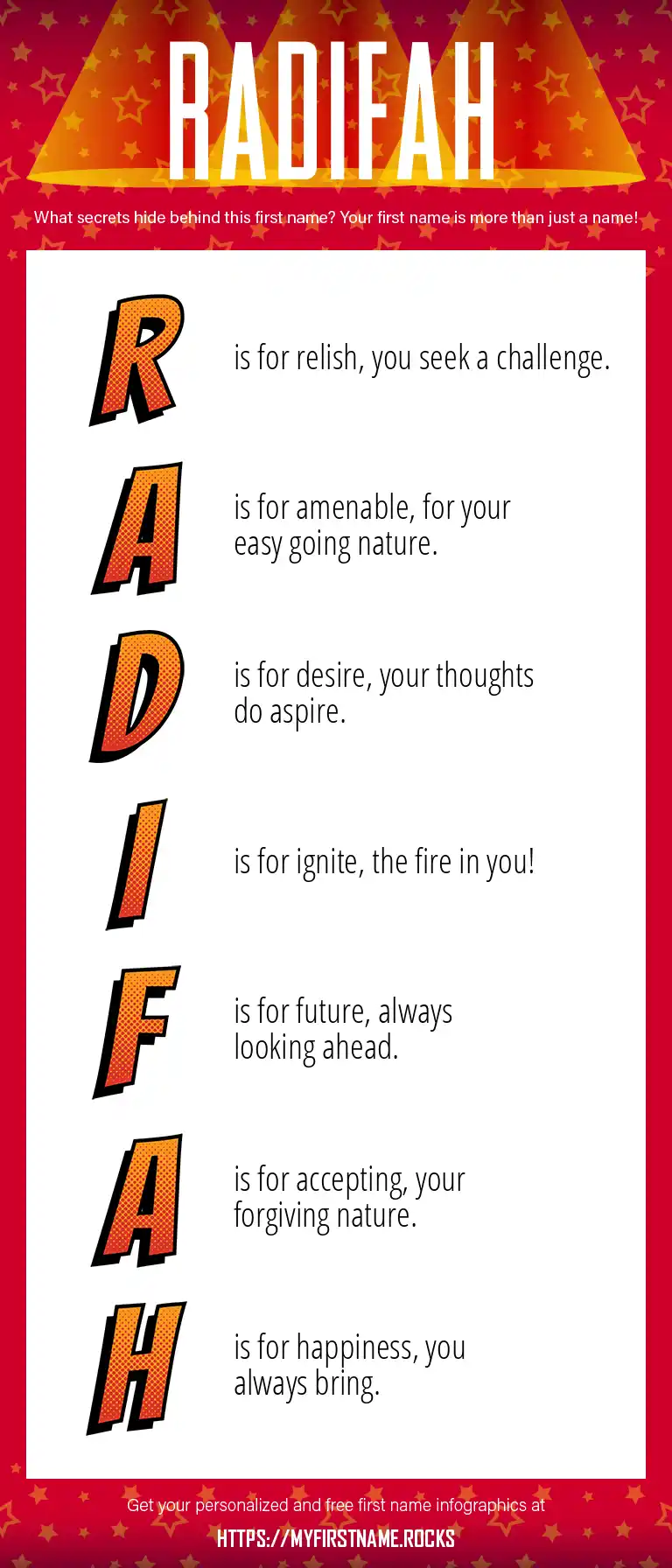 RADIFAH

What secrets hide behind this first name? Your first name is more than just a name!

R is for relish, you seek a challenge.

A is for amenable, for your easy going nature.

D is for desire, your thoughts do aspire.

I is for ignite, the fire in you!

F is for future, always looking ahead.

A is for accepting, your forgiving nature.

H is for happiness, you always bring.

Get your personalized and free first name infographics at

HTTPS://MYFIRSTNAME.ROCKS