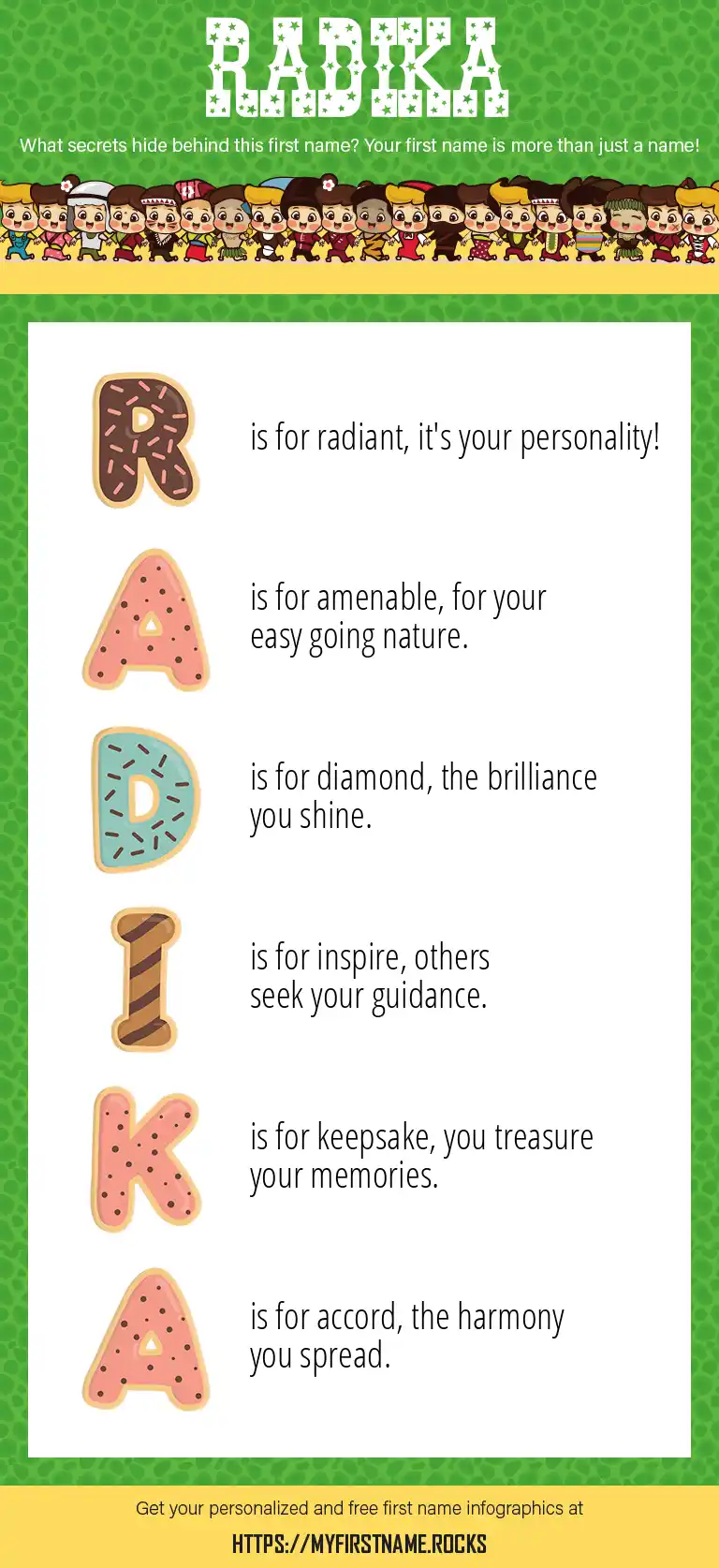 RADIKA

What secrets hide behind this first name? Your first name is more than just a name!

R is for radiant, it's your personality!

A is for amenable, for your easy going nature.

D is for diamond, the brilliance you shine.

I is for inspire, others seek your guidance.

K is for keepsake, you treasure your memories.

A is for accord, the harmony you spread.

Get your personalized and free first name infographics at

HTTPS://MYFIRSTNAME.ROCKS