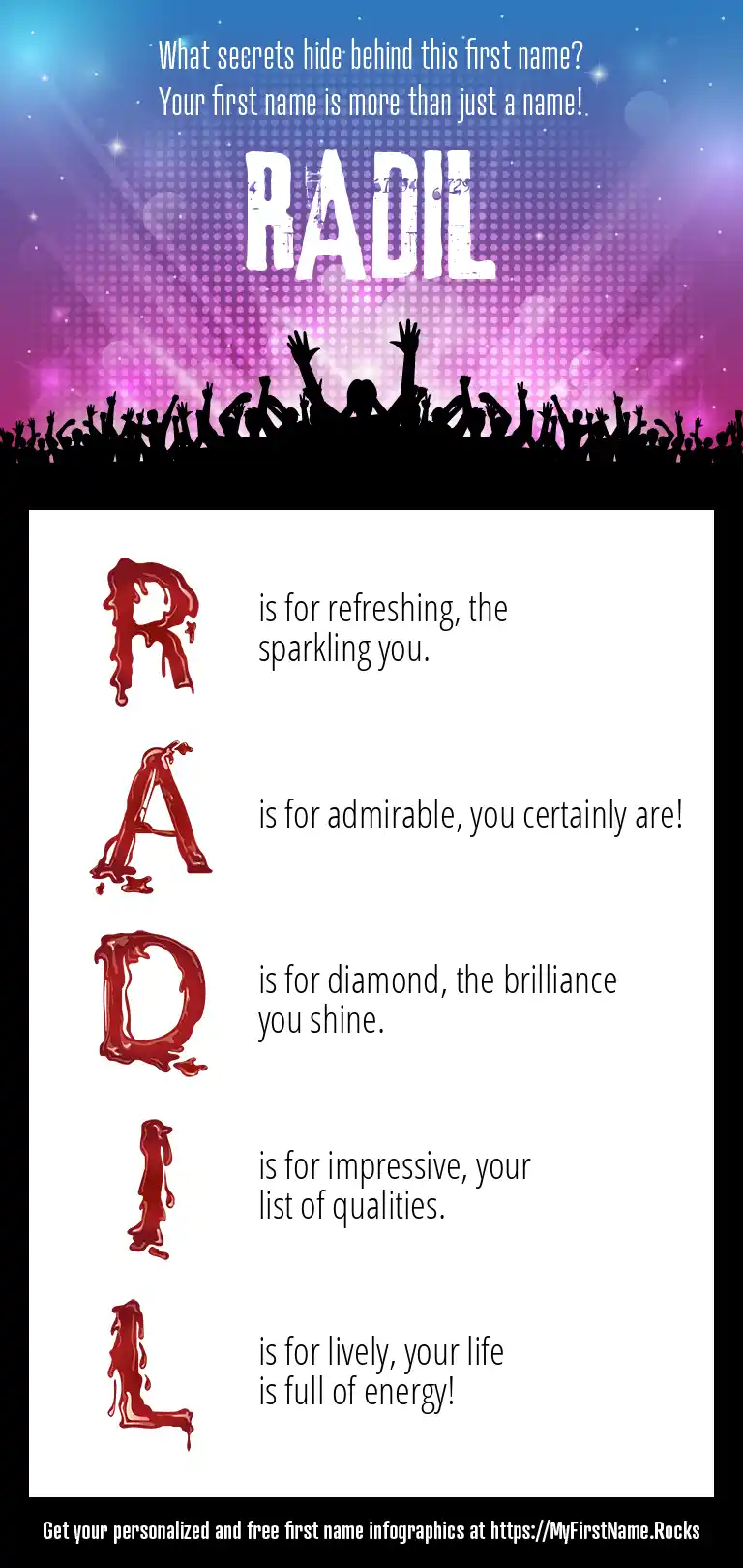 What secrets hide behind this first name?
Your first name is more than just a name!

RADIL

R is for refreshing, the sparkling you.

A is for admirable, you certainly are!

D is for diamond, the brilliance you shine.

I is for impressive, your list of qualities.

L is for lively, your life is full of energy!

Get your personalized and free first name infographics at https://MyFirstName.Rocks