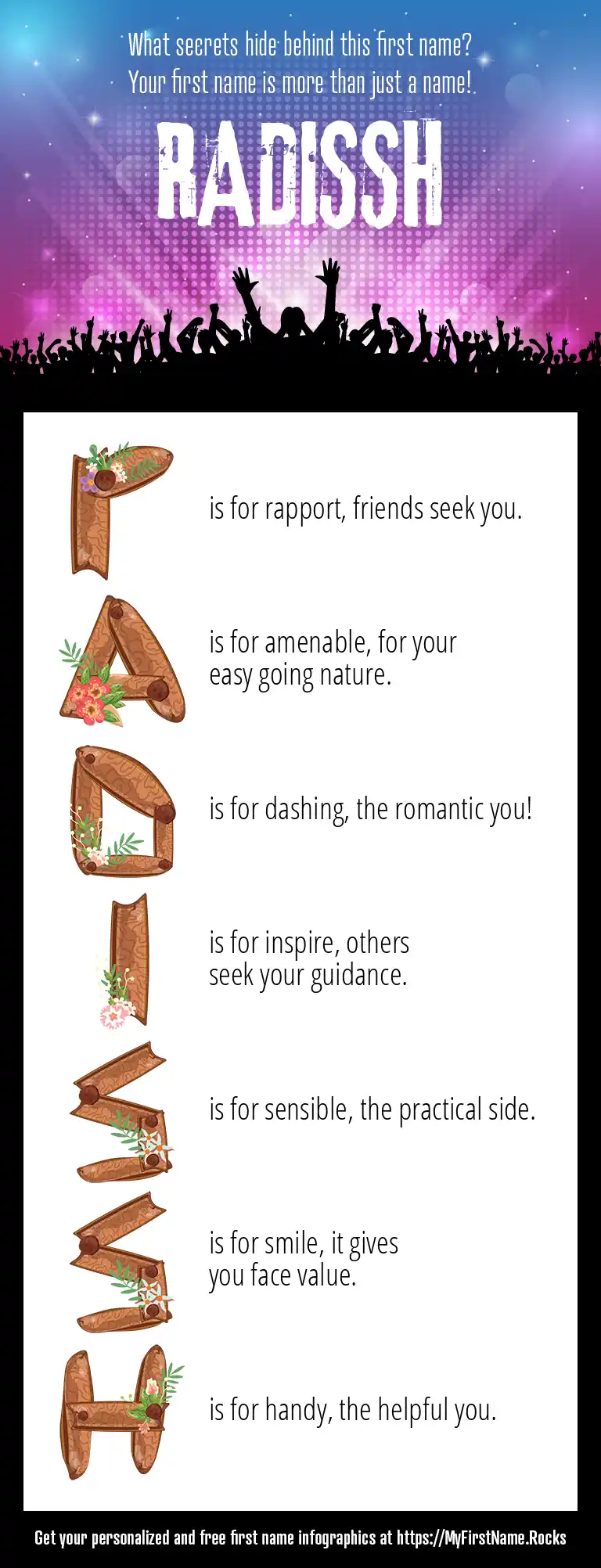 What secrets hide behind this first name?
Your first name is more than just a name!

RADISSH

R is for rapport, friends seek you.

A is for amenable, for your easy going nature.

D is for dashing, the romantic you!

I is for inspire, others seek your guidance.

S is for sensible, the practical side.

S is for smile, it gives you face value.

H is for handy, the helpful you.

Get your personalized and free first name infographics at https://MyFirstName.Rocks