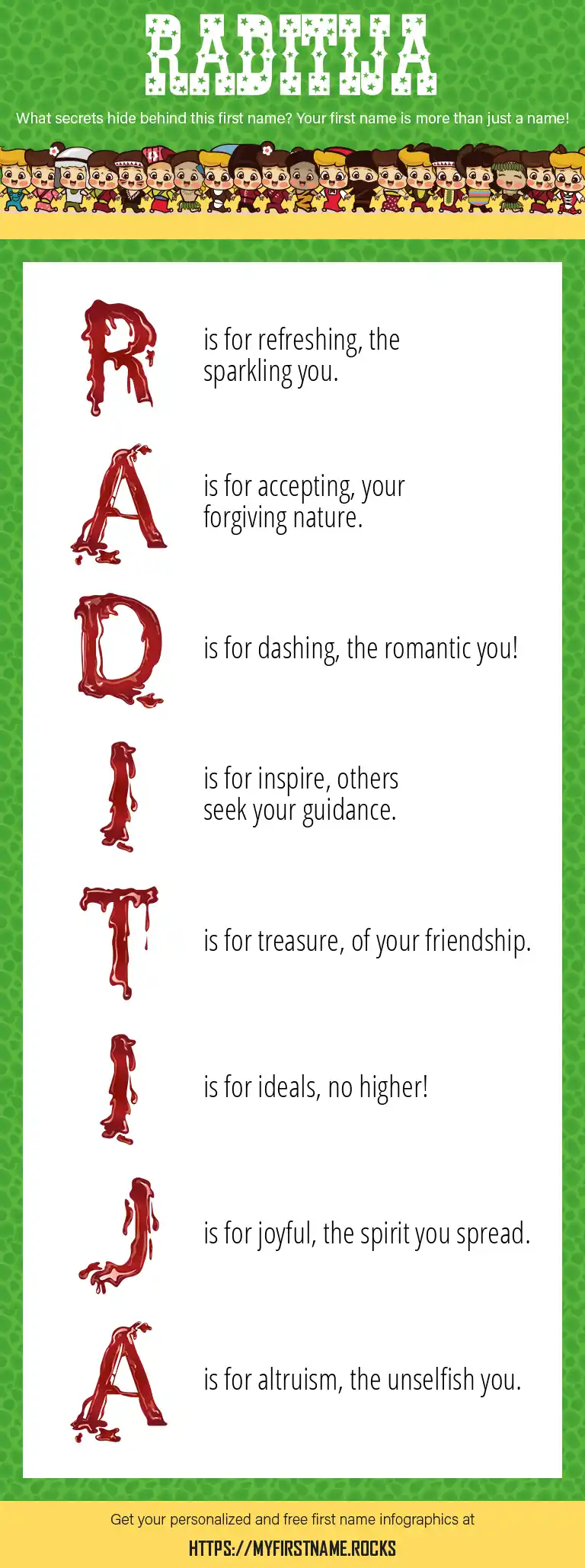 RADITIJA

What secrets hide behind this first name? Your first name is more than just a name!

R is for refreshing, the sparkling you.

A is for accepting, your forgiving nature.

D is for dashing, the romantic you!

I is for inspire, others seek your guidance.

T is for treasure, of your friendship.

I is for ideals, no higher!

J is for joyful, the spirit you spread.

A is for altruism, the unselfish you.

Get your personalized and free first name infographics at

HTTPS://MYFIRSTNAME.ROCKS