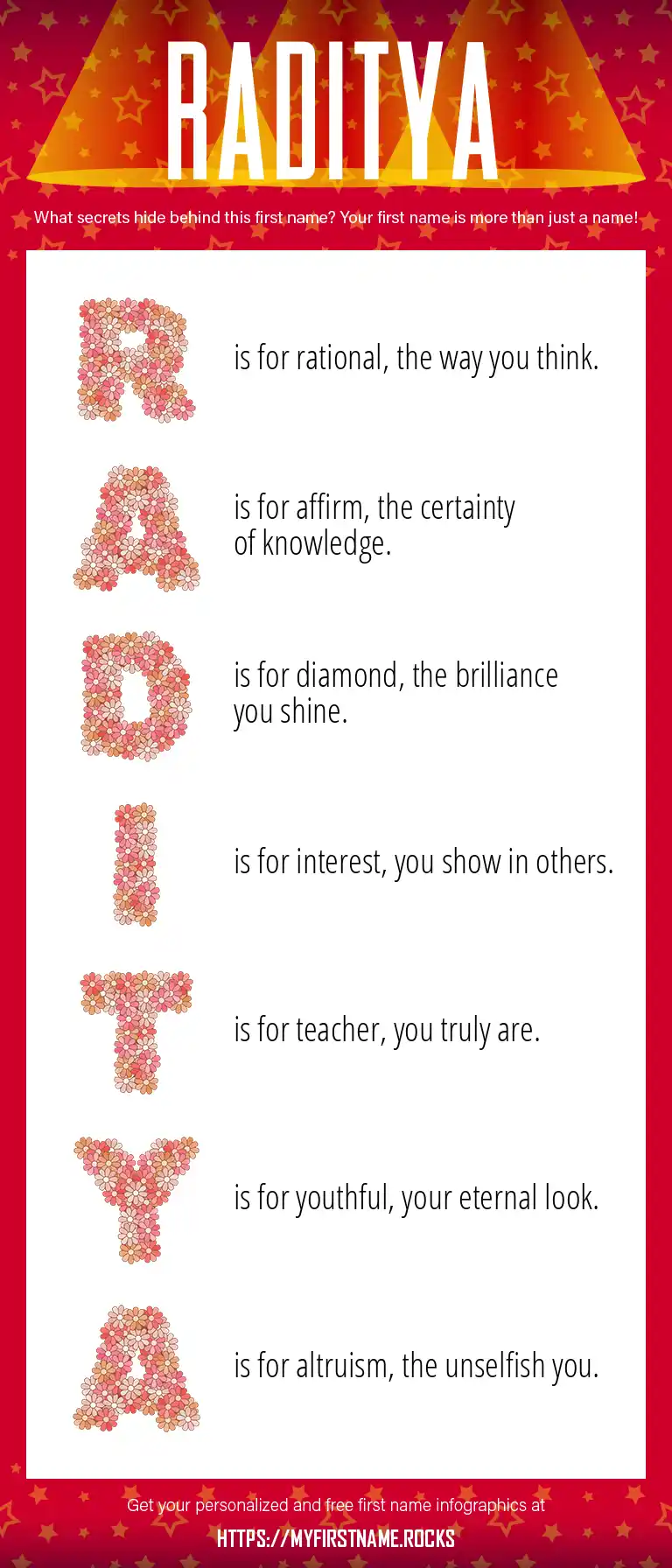 RADITYA

What secrets hide behind this first name? Your first name is more than just a name!

R is for rational, the way you think.

A is for affirm, the certainty of knowledge.

D is for diamond, the brilliance you shine.

I is for interest, you show in others.

T is for teacher, you truly are.

Y is for youthful, your eternal look.

A is for altruism, the unselfish you.

Get your personalized and free first name infographics at

HTTPS://MYFIRSTNAME.ROCKS