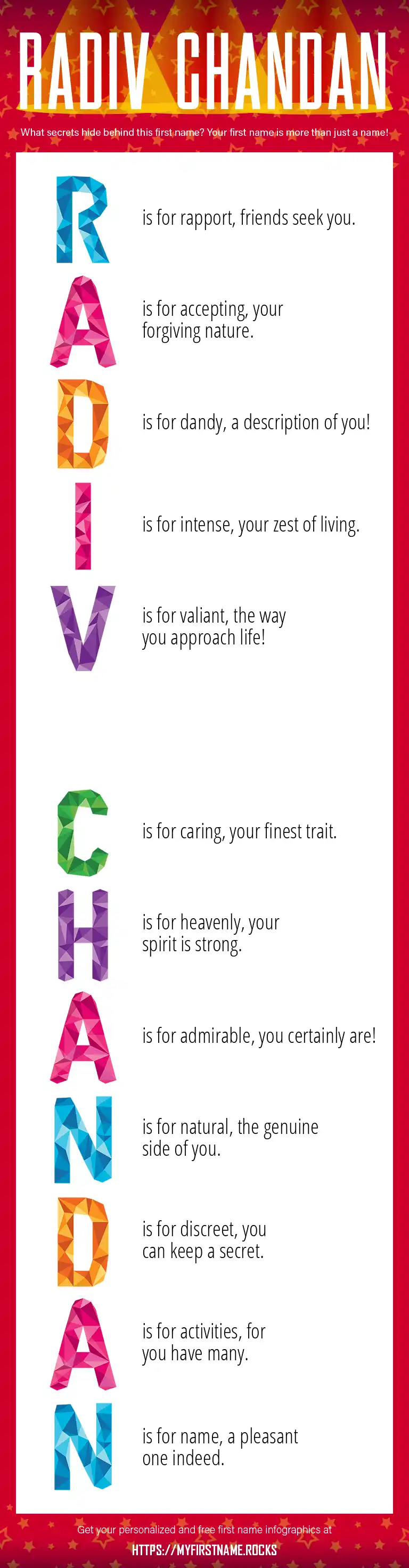 RADIV CHANDAN

What secrets hide behind this first name? Your first name is more than just a name!

R is for rapport, friends seek you.

A is for accepting, your forgiving nature.

D is for dandy, a description of you!

I is for intense, your zest of living.

V is for valiant, the way you approach life!

C is for caring, your finest trait.

H is for heavenly, your spirit is strong.

A is for admirable, you certainly are!

N is for natural, the genuine side of you.

D is for discreet, you can keep a secret.

A is for activities, for you have many.

N is for name, a pleasant one indeed.

Get your personalized and free first name infographics at

HTTPS://MYFIRSTNAME.ROCKS