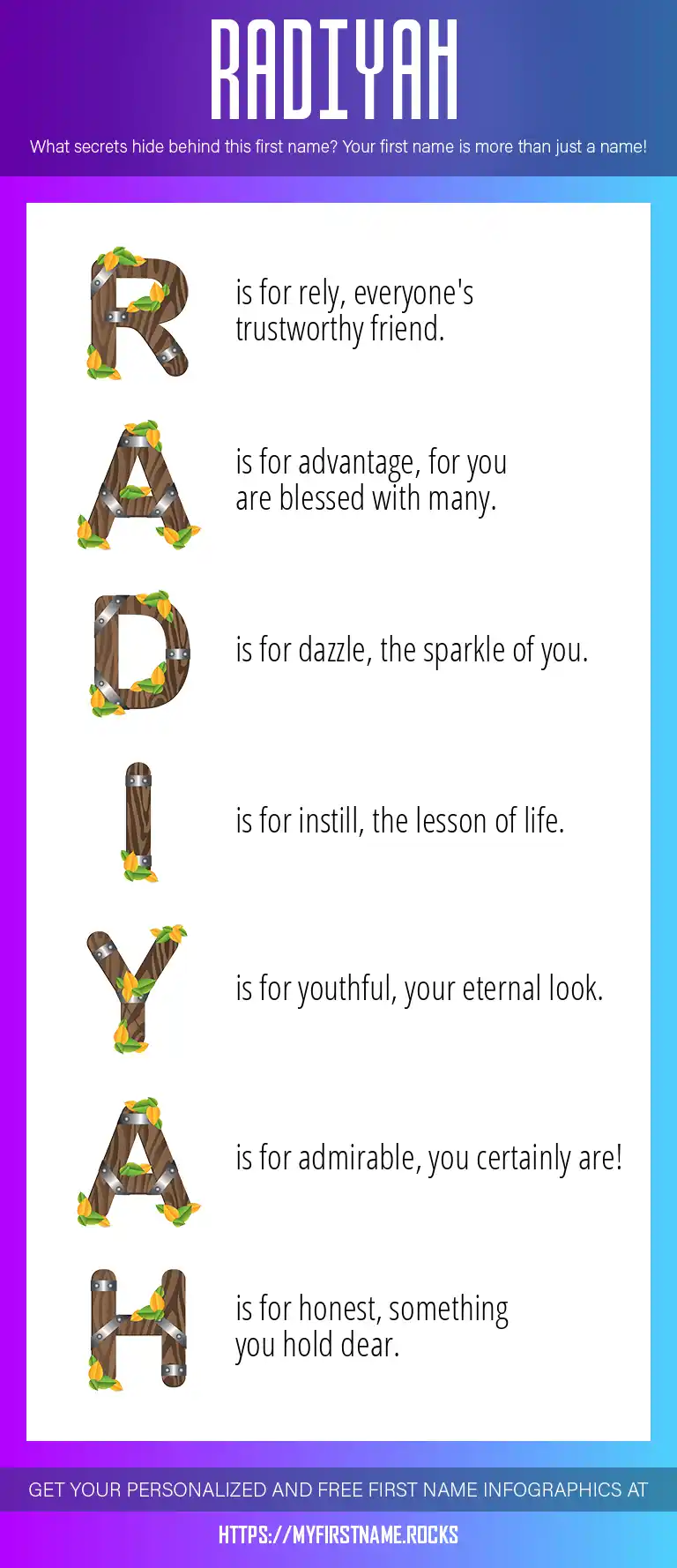 RADIYAH

What secrets hide behind this first name? Your first name is more than just a name!

R is for rely, everyone's trustworthy friend.

A is for advantage, for you are blessed with many.

D is for dazzle, the sparkle of you.

I is for instill, the lesson of life.

Y is for youthful, your eternal look.

A is for admirable, you certainly are!

H is for honest, something you hold dear.

GET YOUR PERSONALIZED AND FREE FIRST NAME INFOGRAPHICS AT

HTTPS://MYFIRSTNAME.ROCKS