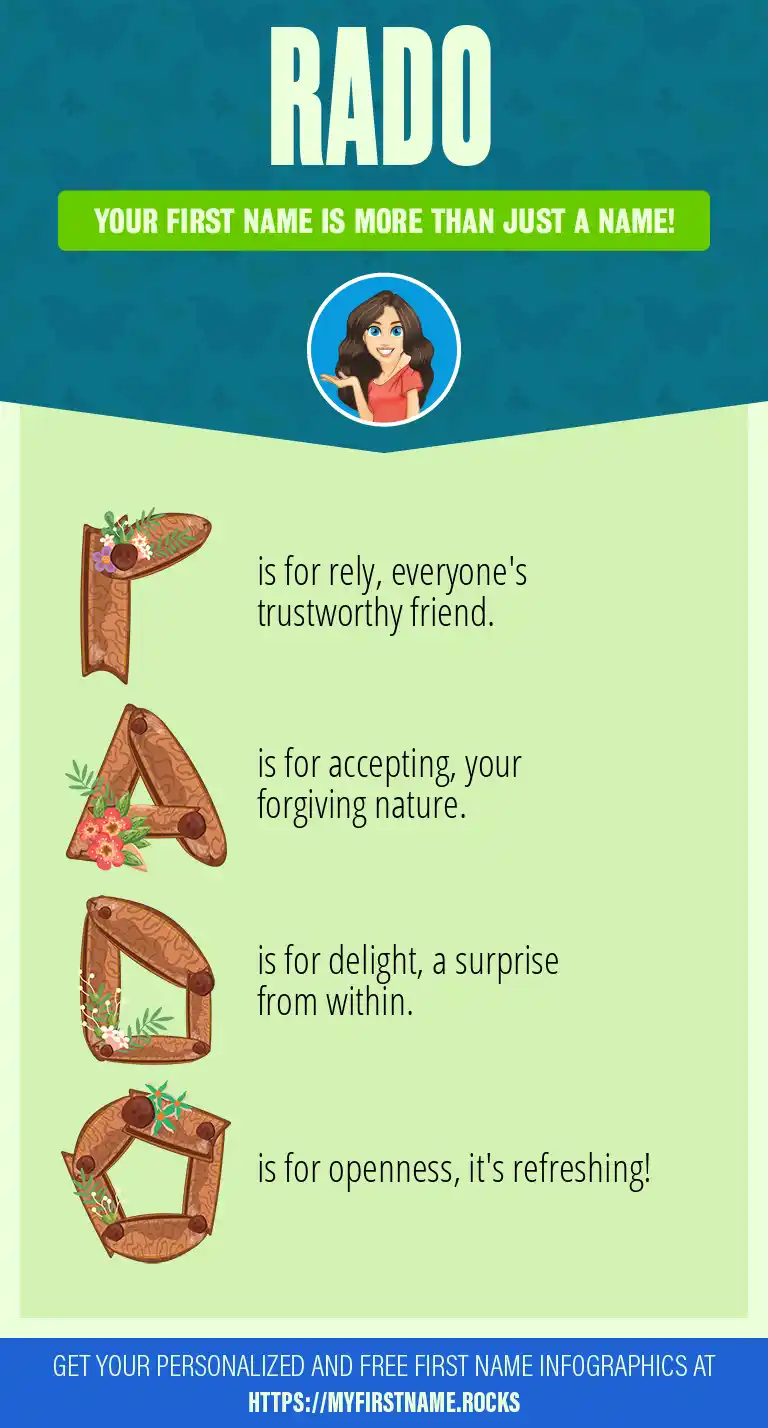 RADO

YOUR FIRST NAME IS MORE THAN JUST A NAME!

R is for rely, everyone's trustworthy friend.

A is for accepting, your forgiving nature.

D is for delight, a surprise from within.

O is for openness, it's refreshing!

GET YOUR PERSONALIZED AND FREE FIRST NAME INFOGRAPHICS AT HTTPS://MYFIRSTNAME.ROCKS