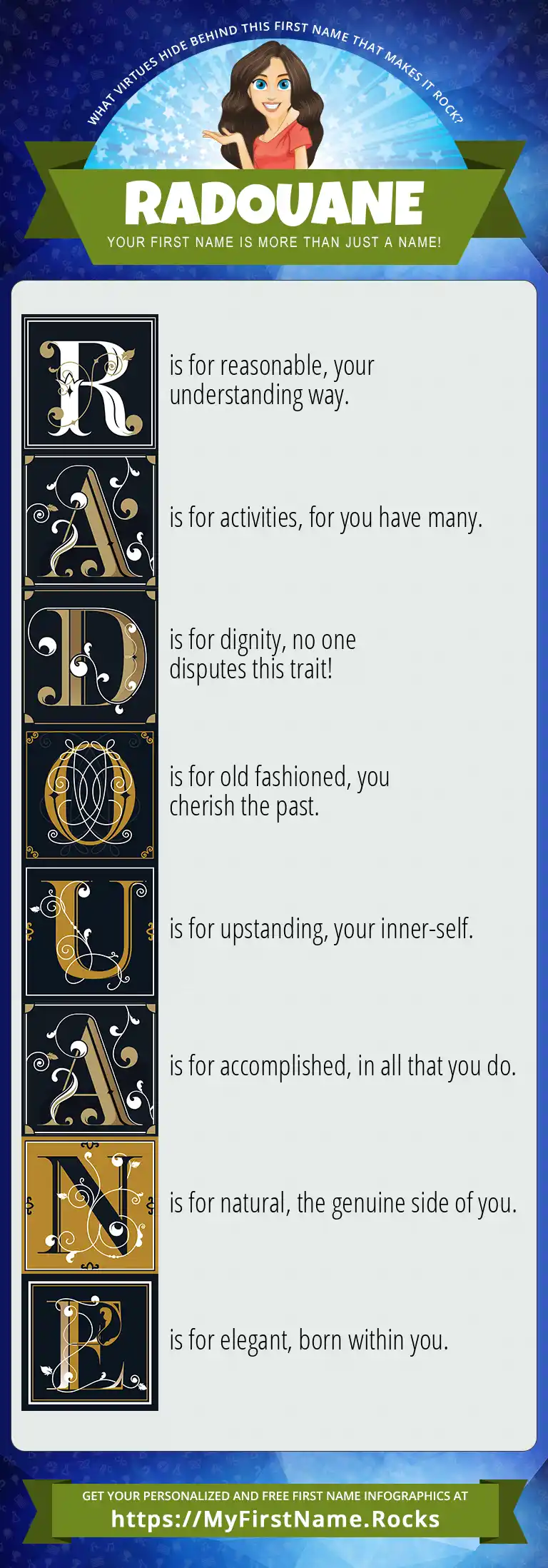 WHAT VIRTUES HIDE BEHIND THIS FIRST NAME THAT MAKES IT ROCK?

RADOUANE

YOUR FIRST NAME IS MORE THAN JUST A NAME!

R is for reasonable, your understanding way.

A is for activities, for you have many.

D is for dignity, no one disputes this trait!

O is for old fashioned, you cherish the past.

U is for upstanding, your inner-self.

A is for accomplished, in all that you do.

N is for natural, the genuine side of you.

E is for elegant, born within you.

GET YOUR PERSONALIZED AND FREE FIRST NAME INFOGRAPHICS AT

https://MyFirstName.Rocks