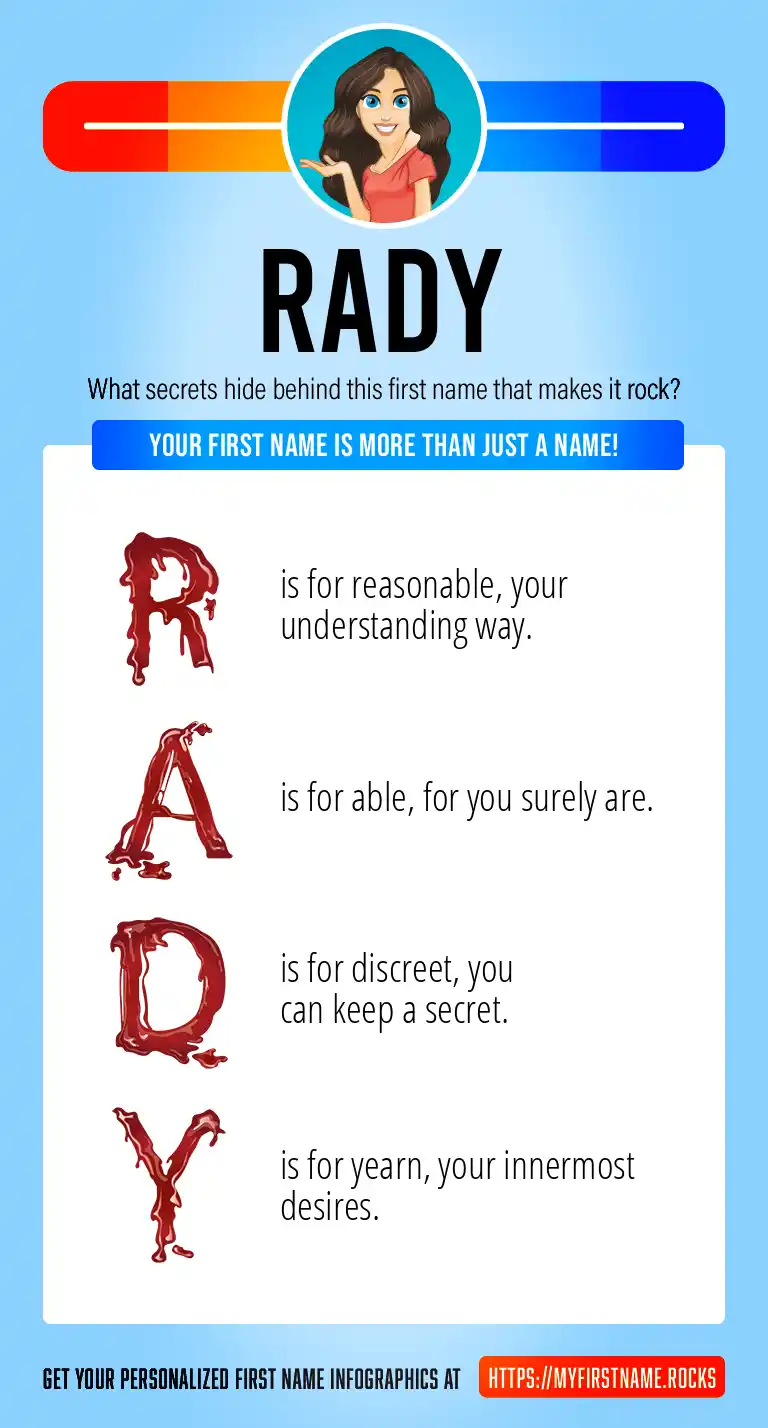 RADY

What secrets hide behind this first name that makes it rock?

YOUR FIRST NAME IS MORE THAN JUST A NAME!

R is for reasonable, your understanding way.

A is for able, for you surely are.

D is for discreet, you can keep a secret.

Y is for yearn, your innermost desires.

GET YOUR PERSONALIZED FIRST NAME INFOGRAPHICS AT HTTPS://MYFIRSTNAME.ROCKS