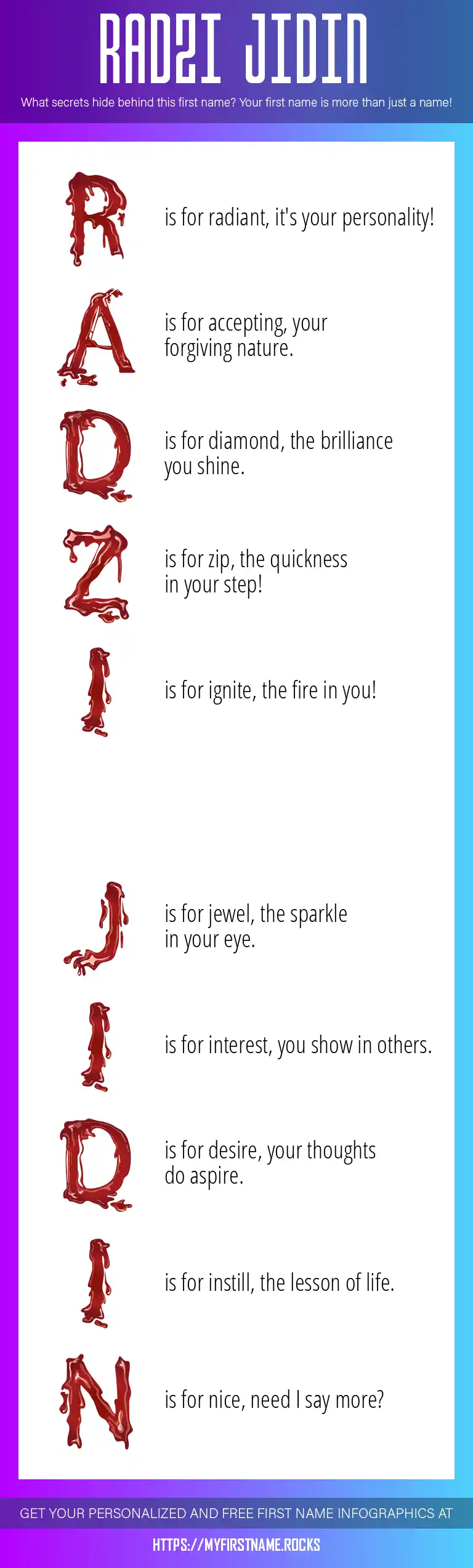 RADZI JIDIN

What secrets hide behind this first name? Your first name is more than just a name!

R is for radiant, it's your personality!

A is for accepting, your forgiving nature.

D is for diamond, the brilliance you shine.

Z is for zip, the quickness in your step!

I is for ignite, the fire in you!

J is for jewel, the sparkle in your eye.

I is for interest, you show in others.

D is for desire, your thoughts do aspire.

I is for instill, the lesson of life.

N is for nice, need I say more?

GET YOUR PERSONALIZED AND FREE FIRST NAME INFOGRAPHICS AT

HTTPS://MYFIRSTNAME.ROCKS