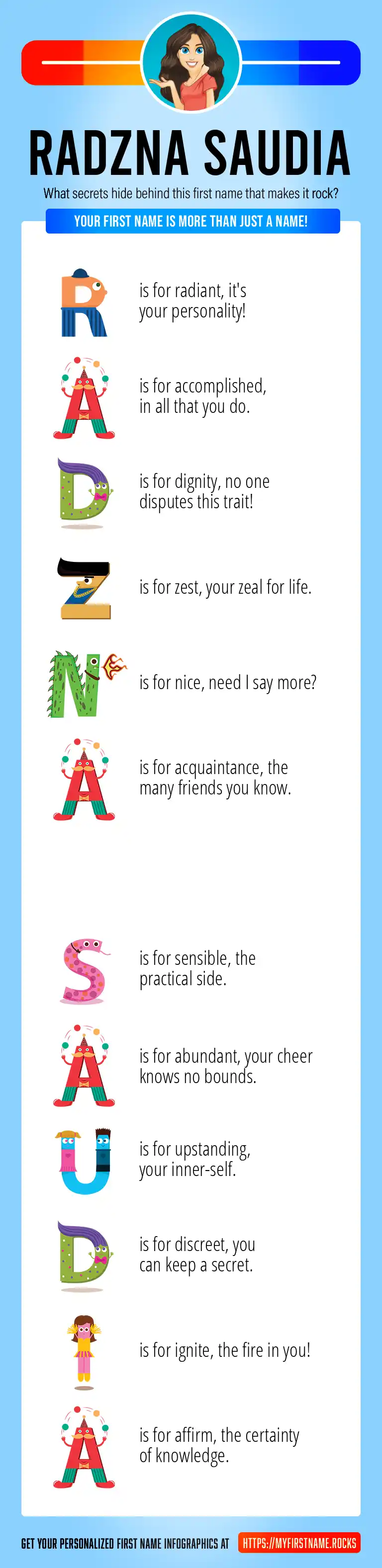 RADZNA SAUDIA

What secrets hide behind this first name that makes it rock?

YOUR FIRST NAME IS MORE THAN JUST A NAME!

R is for radiant, it's your personality!

A is for accomplished, in all that you do.

D is for dignity, no one disputes this trait!

Z is for zest, your zeal for life.

N is for nice, need I say more?

A is for acquaintance, the many friends you know.

S is for sensible, the practical side.

A is for abundant, your cheer knows no bounds.

U is for upstanding, your inner-self.

D is for discreet, you can keep a secret.

I is for ignite, the fire in you!

A is for affirm, the certainty of knowledge.

GET YOUR PERSONALIZED FIRST NAME INFOGRAPHICS AT HTTPS://MYFIRSTNAME.ROCKS