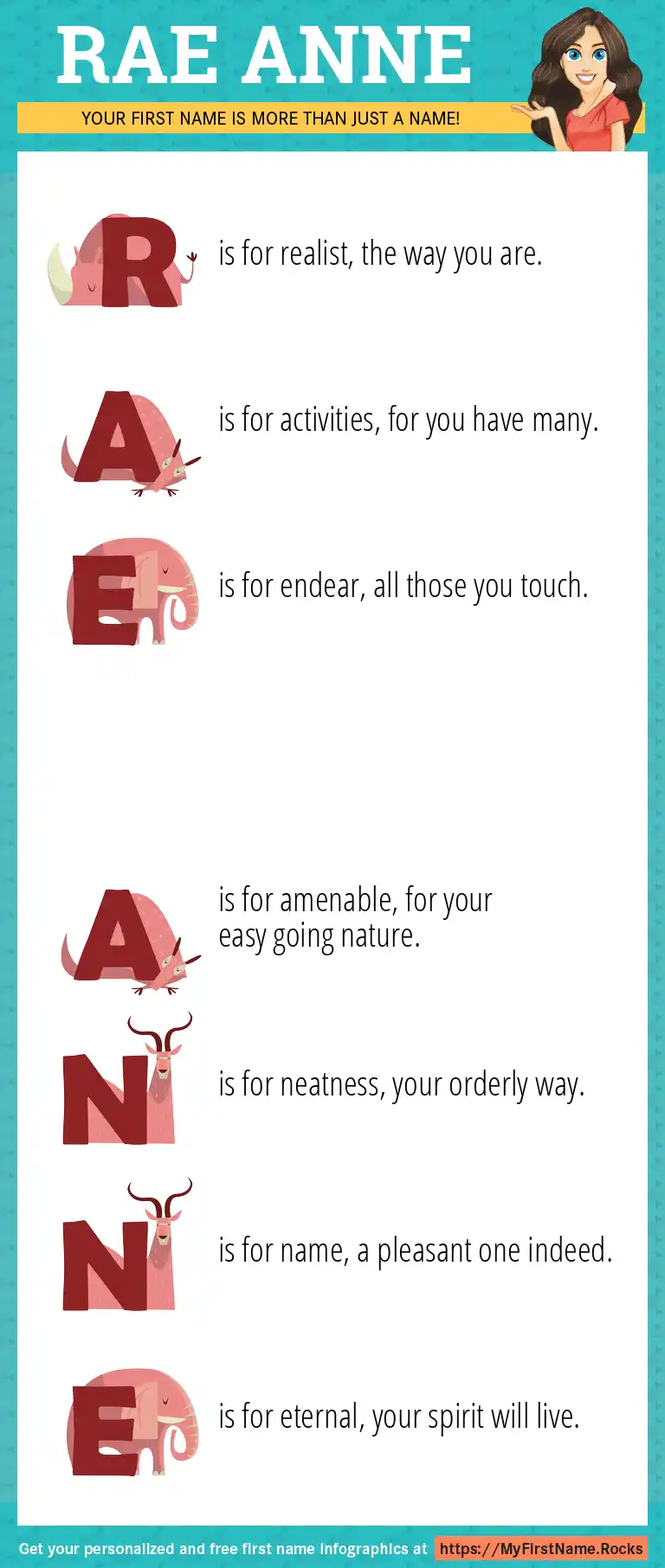 RAE ANNE

YOUR FIRST NAME IS MORE THAN JUST A NAME!

R is for realist, the way you are.

A is for activities, for you have many.

E is for endear, all those you touch.

A is for amenable, for your easy going nature.

N is for neatness, your orderly way.

N is for name, a pleasant one indeed.

E is for eternal, your spirit will live.

Get your personalized and free first name infographics at https://MyFirstName.Rocks