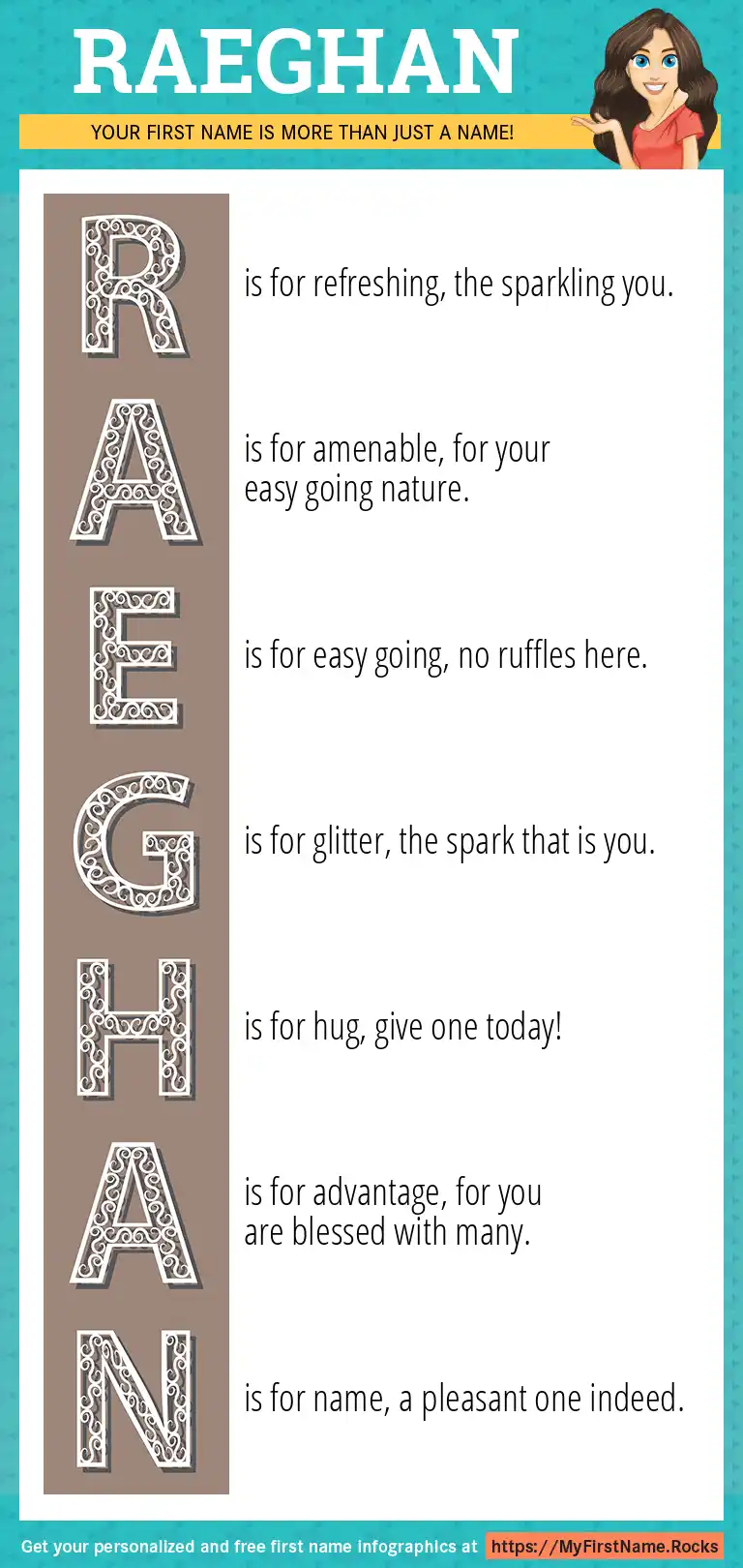 RAEGHAN

YOUR FIRST NAME IS MORE THAN JUST A NAME!

R is for refreshing, the sparkling you.

A is for amenable, for your easy going nature.

E is for easy going, no ruffles here.

G is for glitter, the spark that is you.

H is for hug, give one today!

A is for advantage, for you are blessed with many.

N is for name, a pleasant one indeed.

Get your personalized and free first name infographics at https://MyFirstName.Rocks