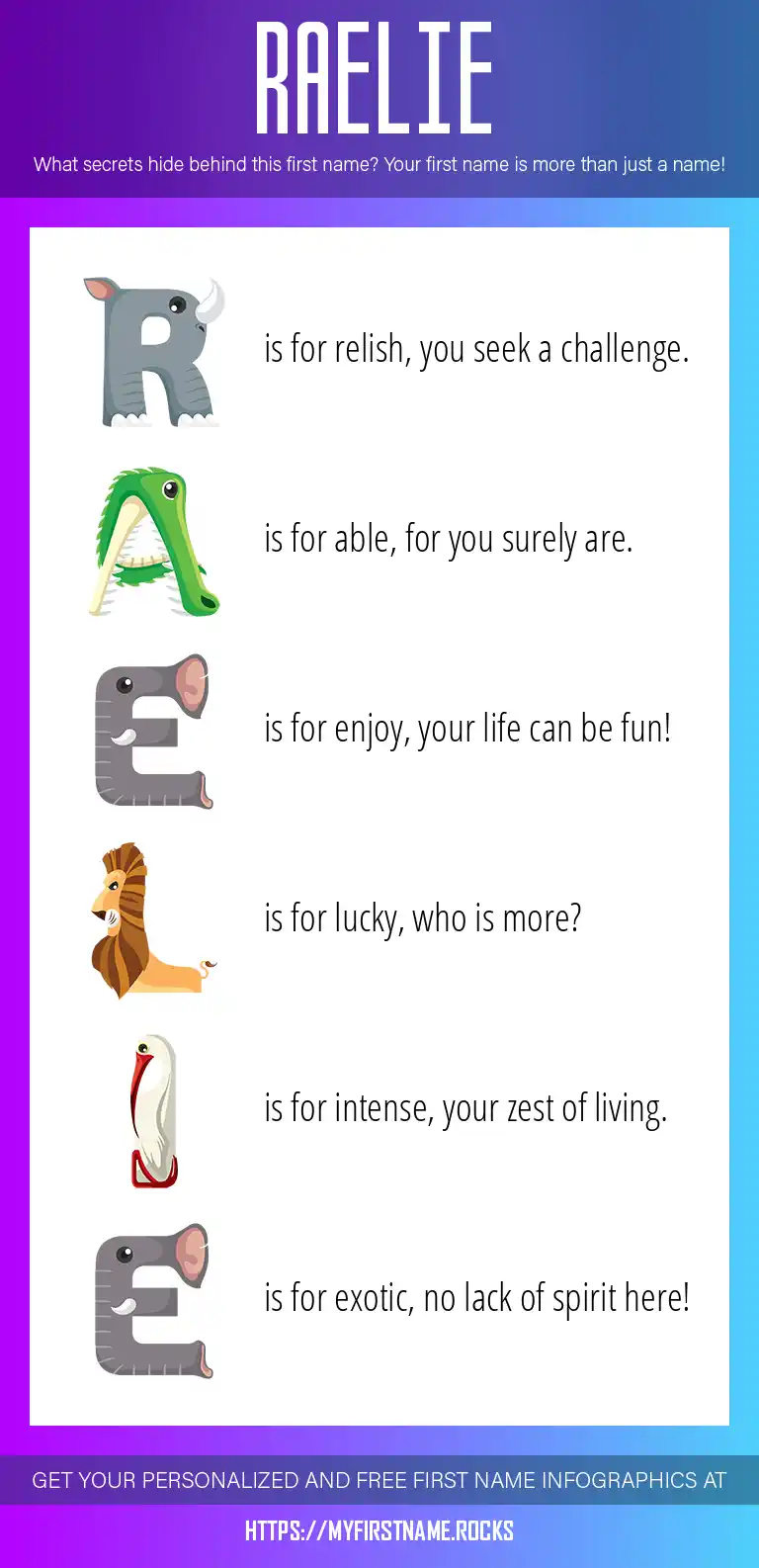 RAELIE

What secrets hide behind this first name? Your first name is more than just a name!

R is for relish, you seek a challenge.

A is for able, for you surely are.

E is for enjoy, your life can be fun!

L is for lucky, who is more?

I is for intense, your zest of living.

E is for exotic, no lack of spirit here!

GET YOUR PERSONALIZED AND FREE FIRST NAME INFOGRAPHICS AT

HTTPS://MYFIRSTNAME.ROCKS