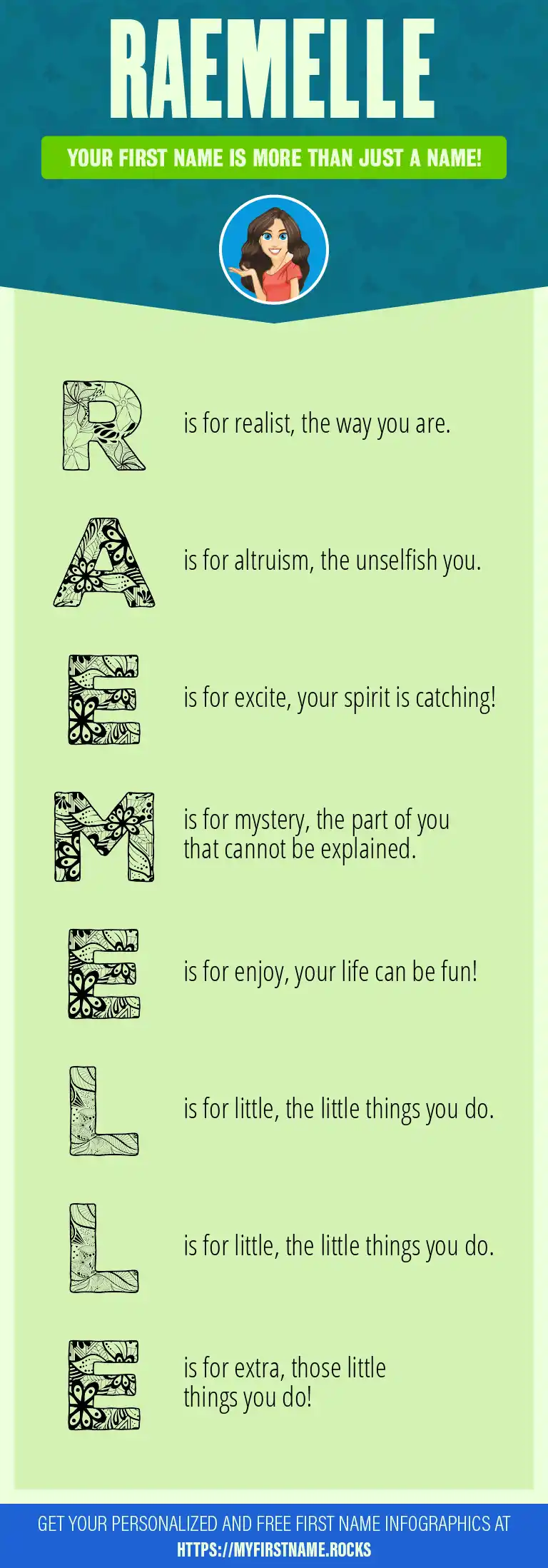 RAEMELLE

YOUR FIRST NAME IS MORE THAN JUST A NAME!

R is for realist, the way you are.

A is for altruism, the unselfish you.

E is for excite, your spirit is catching!

M is for mystery, the part of you that cannot be explained.

E is for enjoy, your life can be fun!

L is for little, the little things you do.

L is for little, the little things you do.

E is for extra, those little things you do!

GET YOUR PERSONALIZED AND FREE FIRST NAME INFOGRAPHICS AT HTTPS://MYFIRSTNAME.ROCKS