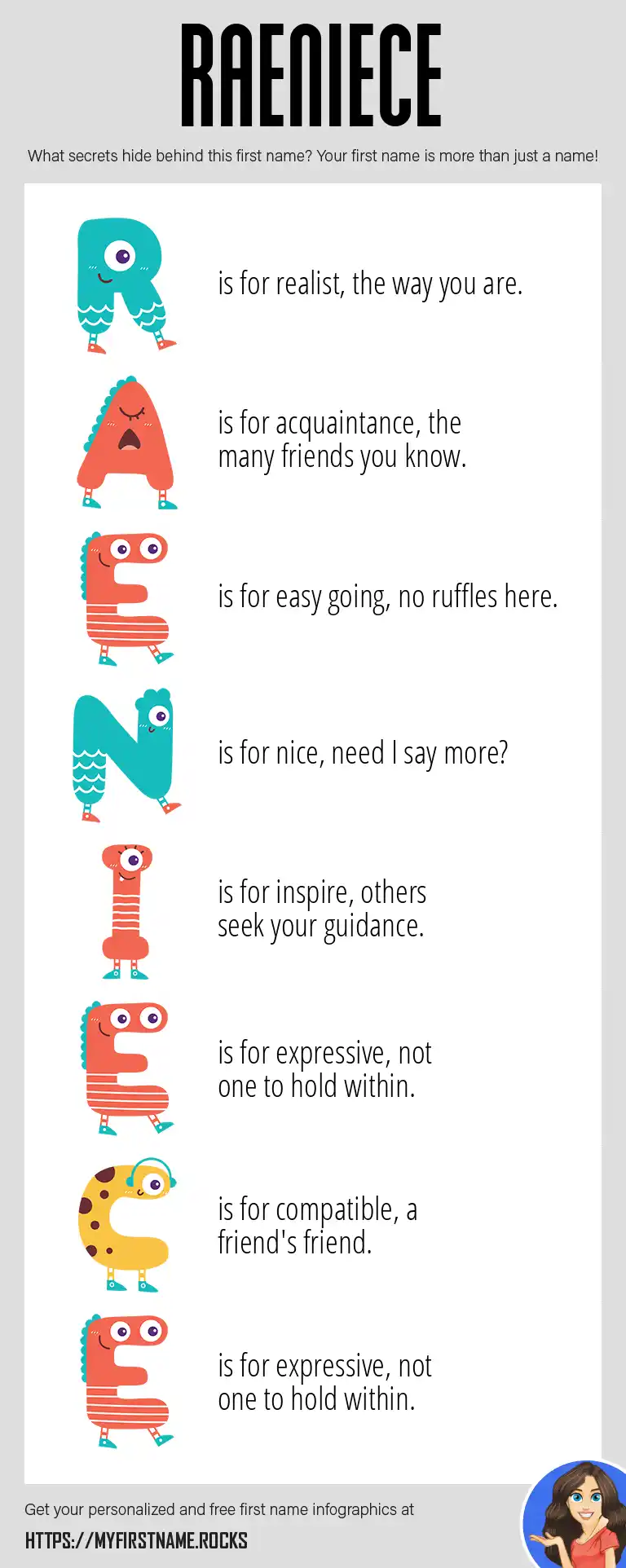 RAENIECE

What secrets hide behind this first name? Your first name is more than just a name!

R is for realist, the way you are.

A is for acquaintance, the many friends you know.

E is for easy going, no ruffles here.

N is for nice, need I say more?

I is for inspire, others seek your guidance.

E is for expressive, not one to hold within.

C is for compatible, a friend's friend.

E is for expressive, not one to hold within.

Get your personalized and free first name infographics at

HTTPS://MYFIRSTNAME.ROCKS