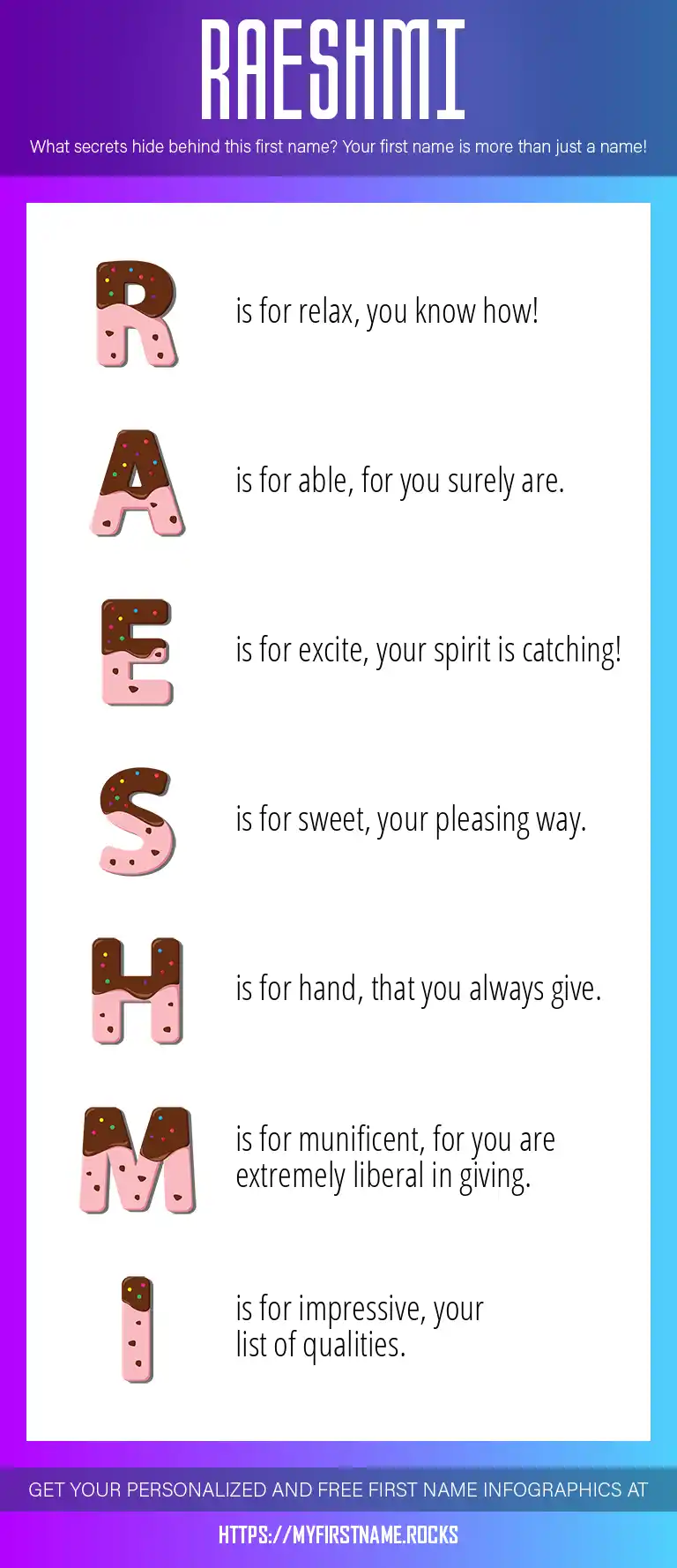 RAESHMI

What secrets hide behind this first name? Your first name is more than just a name!

R is for relax, you know how!

A is for able, for you surely are.

E is for excite, your spirit is catching!

S is for sweet, your pleasing way.

H is for hand, that you always give.

M is for munificent, for you are extremely liberal in giving.

I is for impressive, your list of qualities.

GET YOUR PERSONALIZED AND FREE FIRST NAME INFOGRAPHICS AT

HTTPS://MYFIRSTNAME.ROCKS