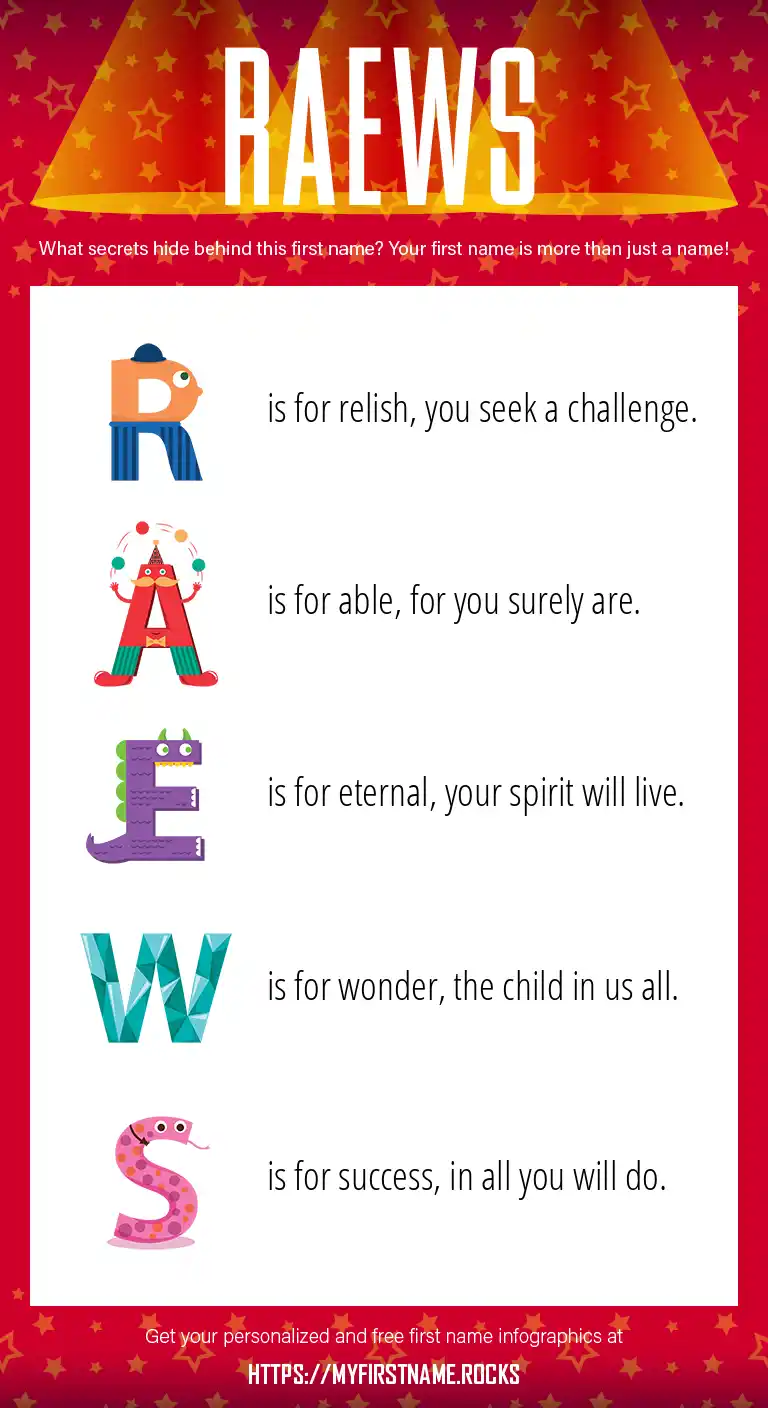 RAEWS

What secrets hide behind this first name? Your first name is more than just a name!

R is for relish, you seek a challenge.

A is for able, for you surely are.

E is for eternal, your spirit will live.

W is for wonder, the child in us all.

S is for success, in all you will do.

Get your personalized and free first name infographics at

HTTPS://MYFIRSTNAME.ROCKS