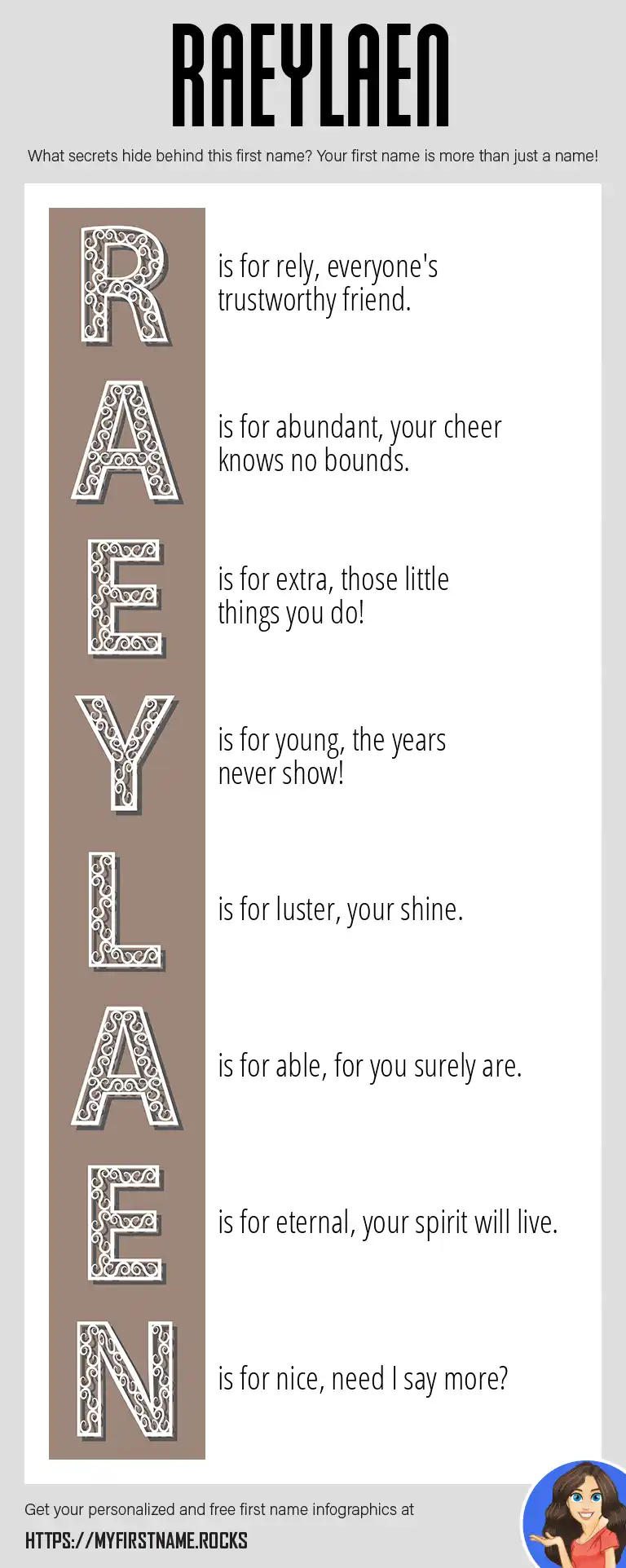 RAEYLAEN

What secrets hide behind this first name? Your first name is more than just a name!

R is for rely, everyone's trustworthy friend.

A is for abundant, your cheer knows no bounds.

E is for extra, those little things you do!

Y is for young, the years never show!

L is for luster, your shine.

A is for able, for you surely are.

E is for eternal, your spirit will live.

N is for nice, need I say more?

Get your personalized and free first name infographics at

HTTPS://MYFIRSTNAME.ROCKS